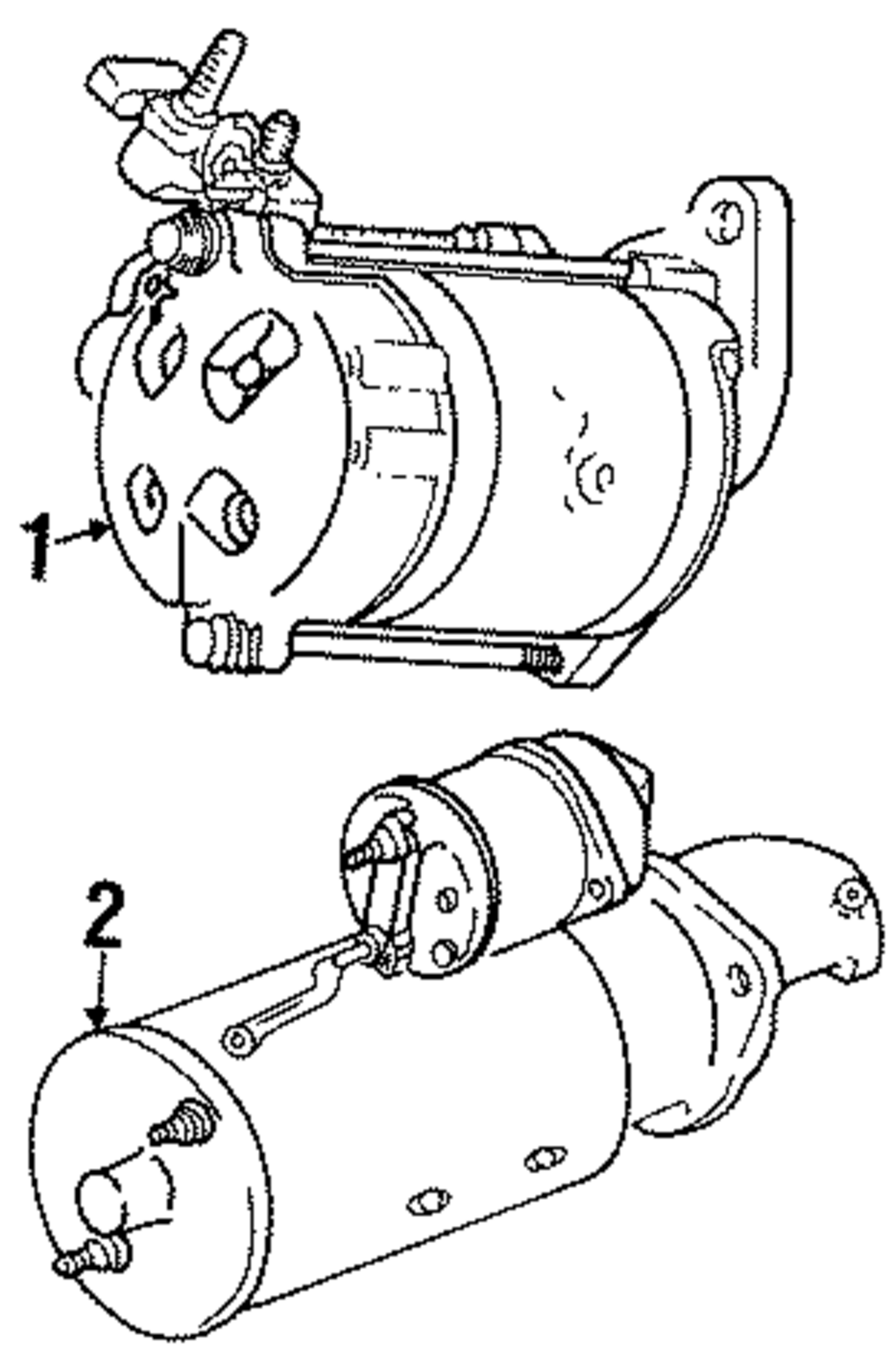 1
2