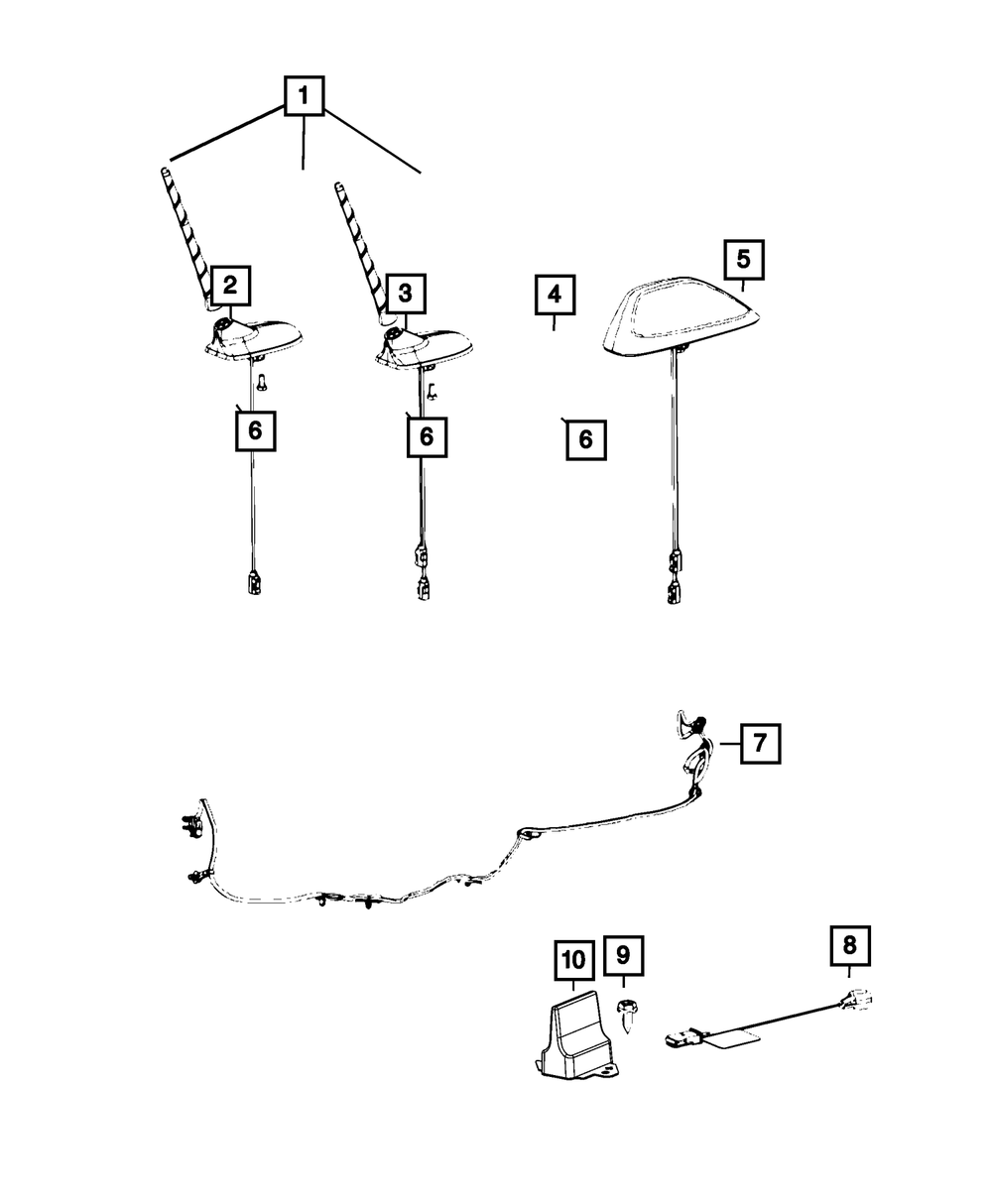 1
2
3
4
5
6
6
6
7
10
9
8