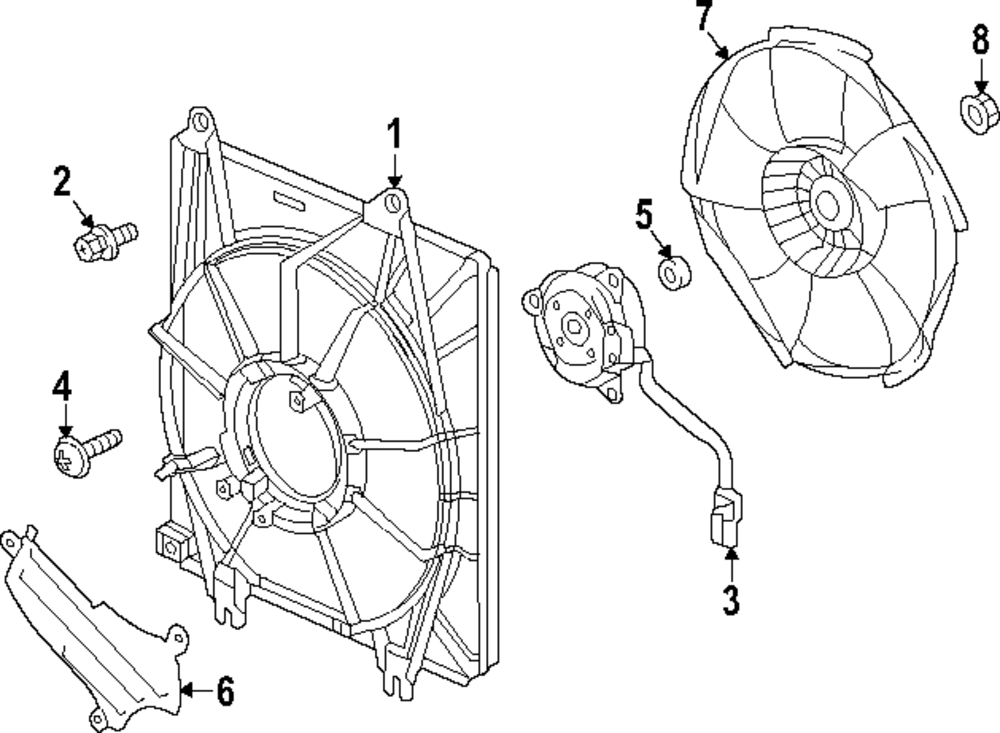 7
8
1
2
5
4
3
6