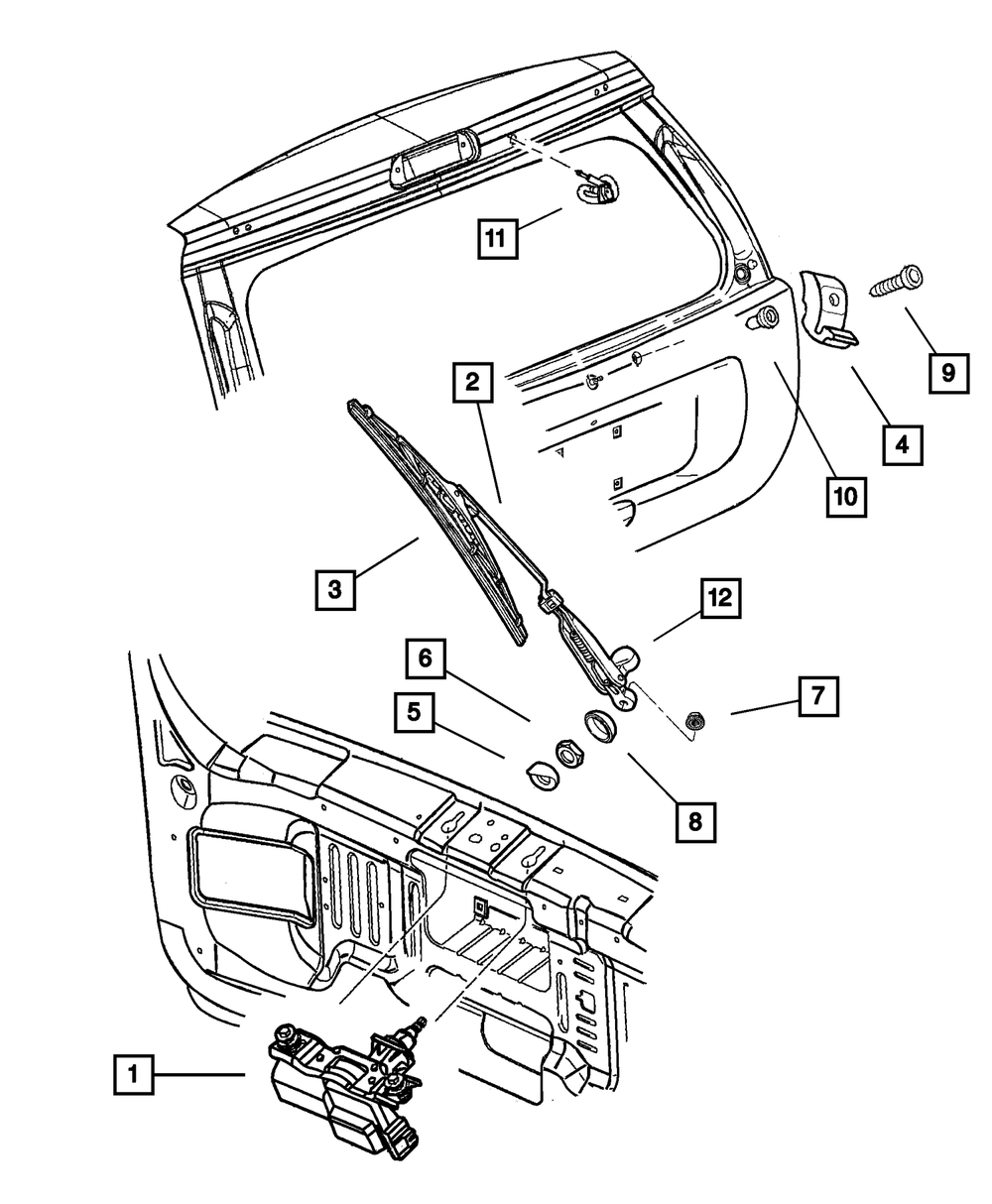 11
9
4
10
2
3
12
6
5
7
8
1