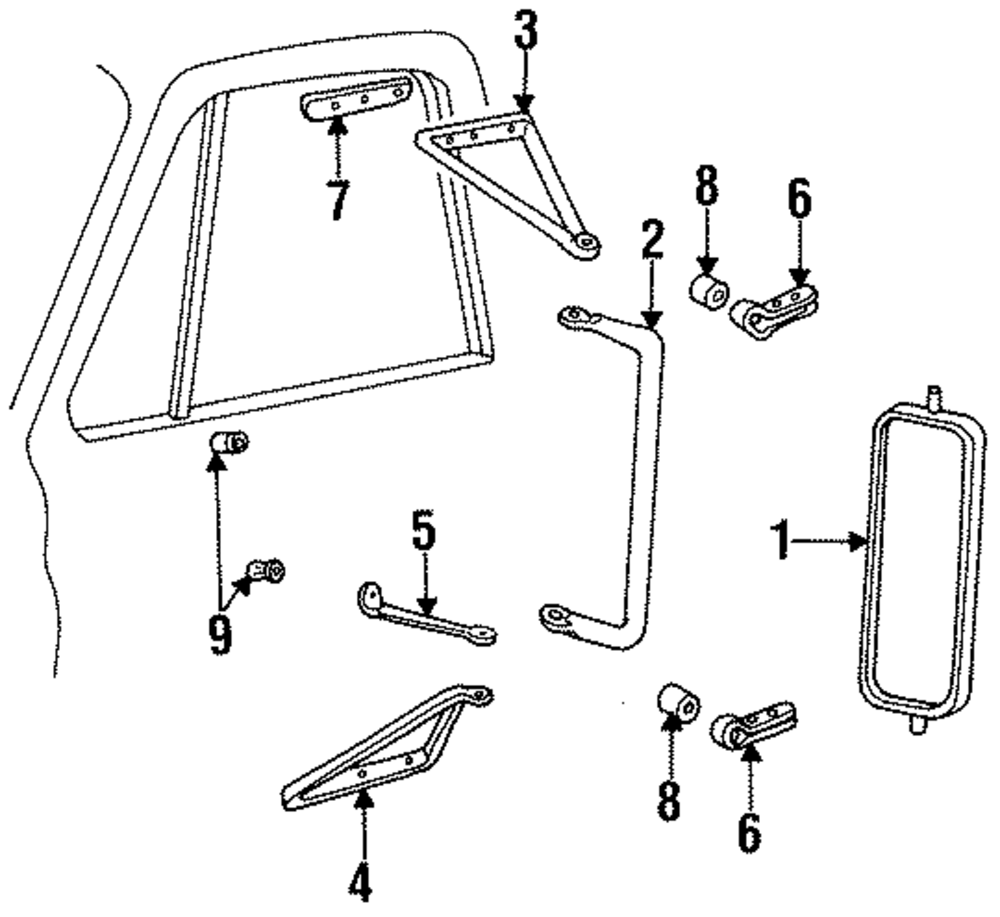 3
7
8
6
2
1
5
9
8
6
4