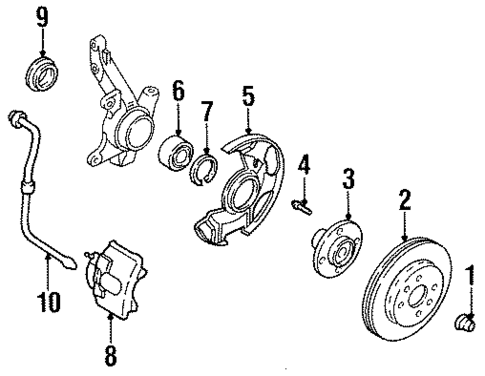 9
6
7
5
4
3
2
1
10
8