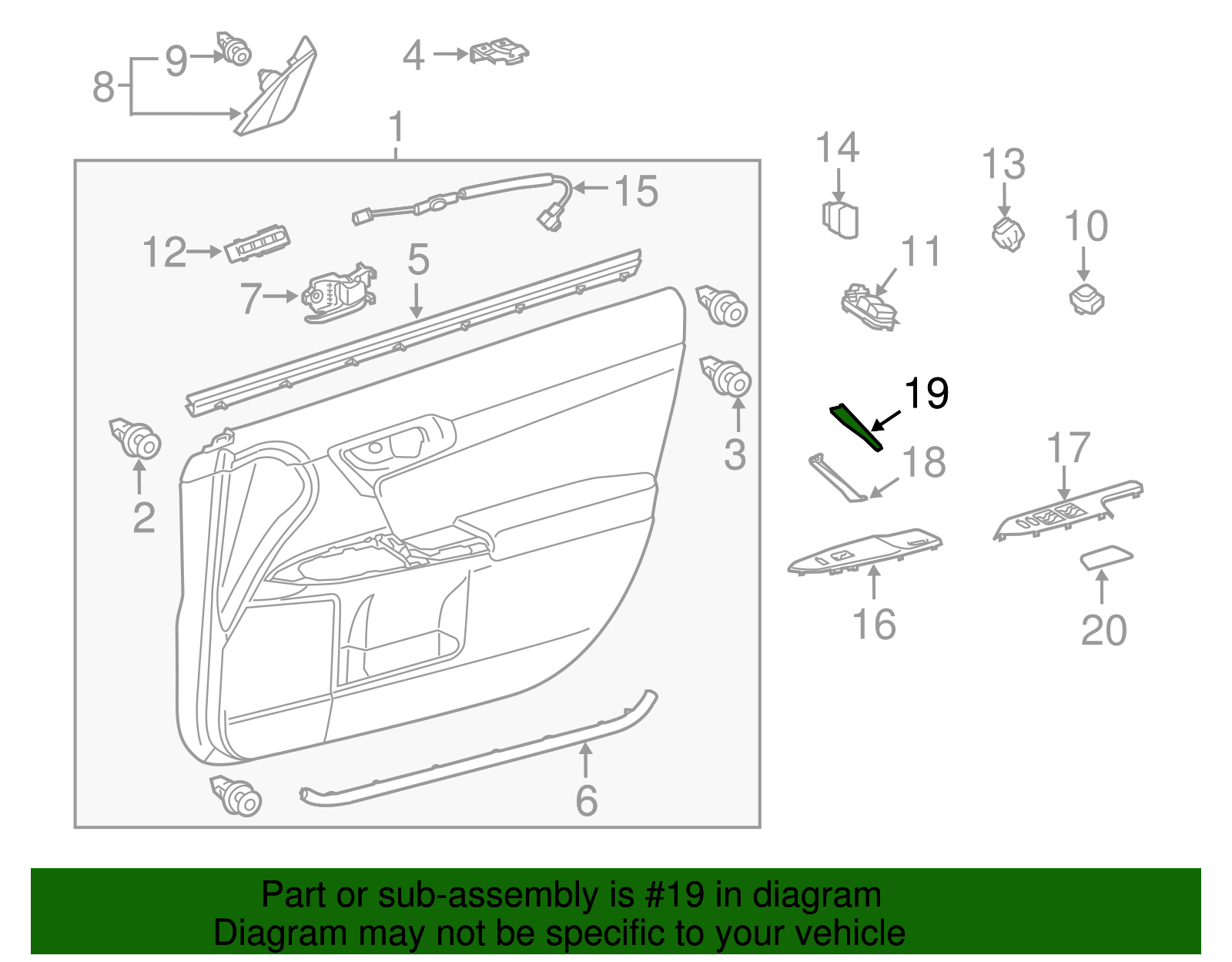 8
9
4
1
14
13
15
12
5
11
10
7
3
19
2
18
17
16
20
6

Part or sub-assembly is #19 in diagram
Diagram may not be specific to your vehicle