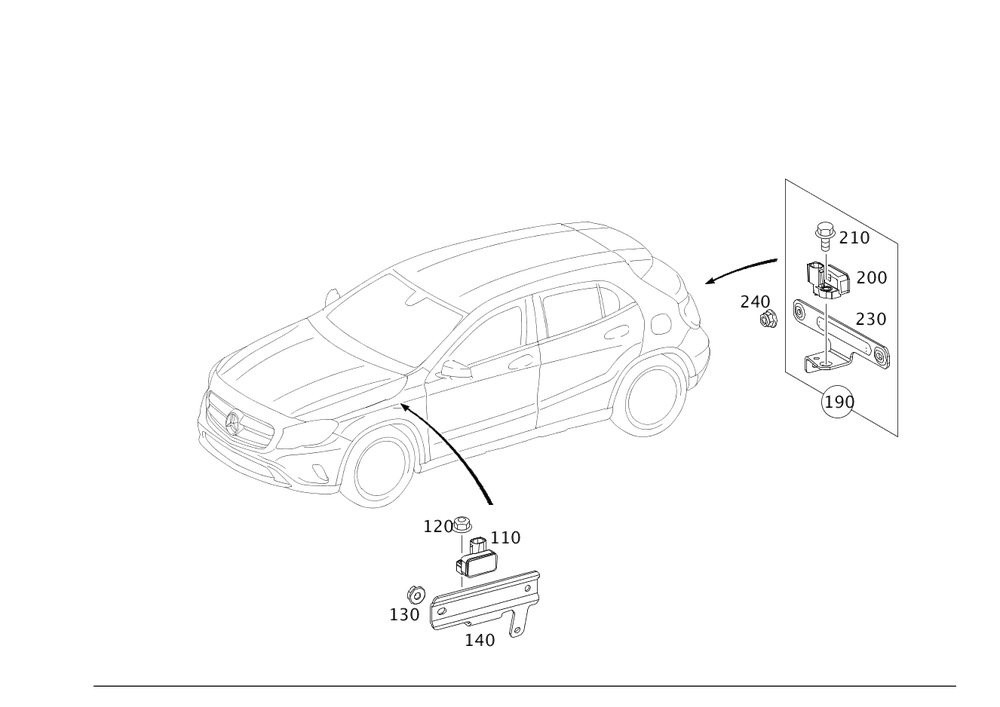 210
200
240
230
190
120
110
130
140