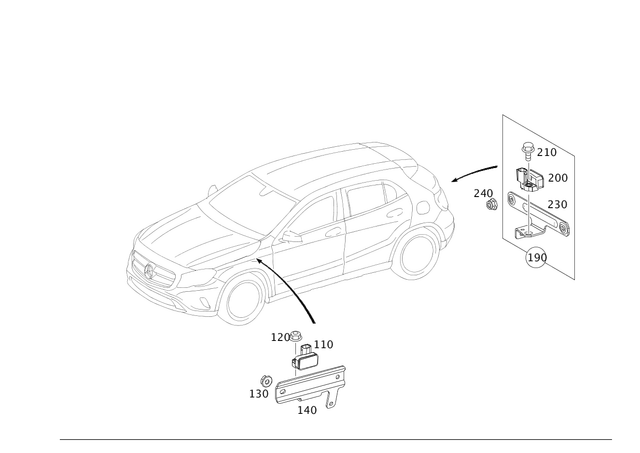 210
200
240
230
190
120
110
130
140