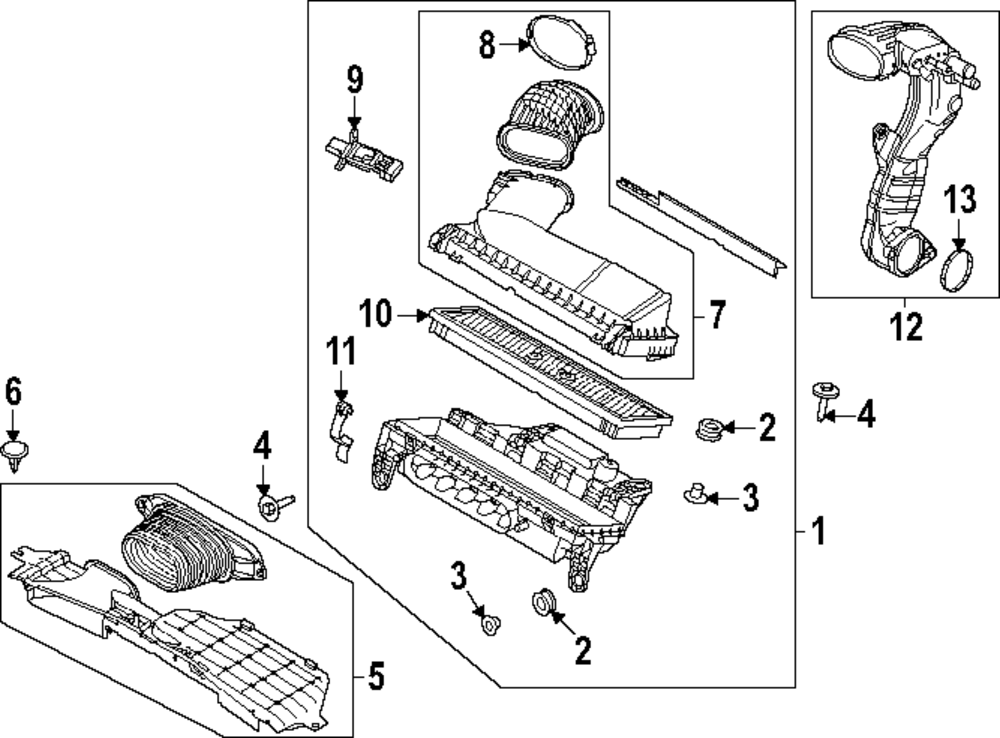 8
9
13
7
10
12
11
6
4
2
4
3
1
3
2
5