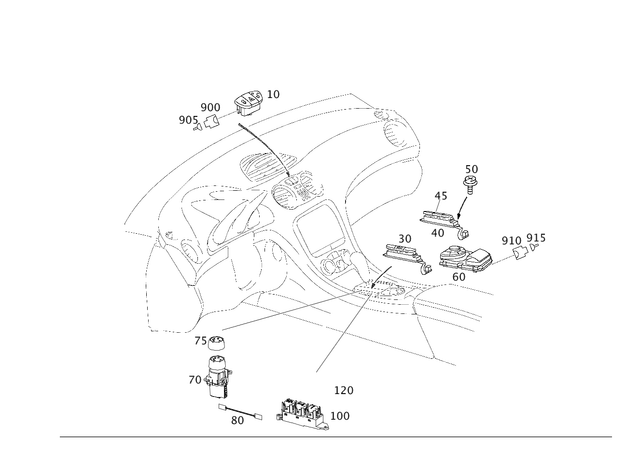 10
900
905
50
45
40
30
910
915
60
75
70
120
80
100