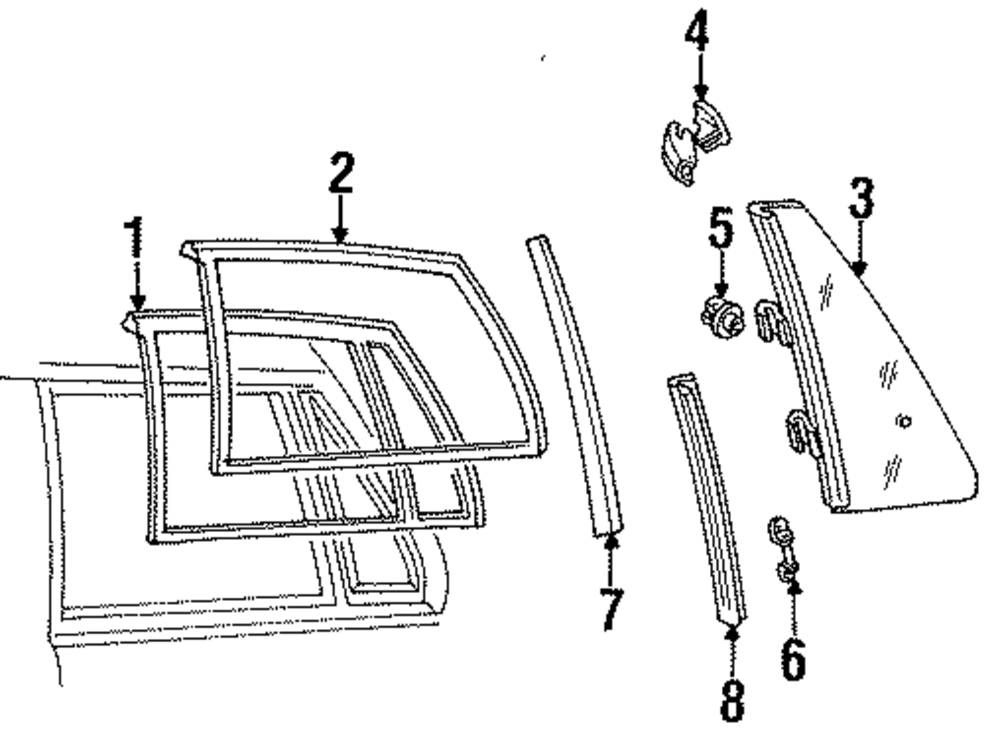 4
2
3
1
5
7
6
8