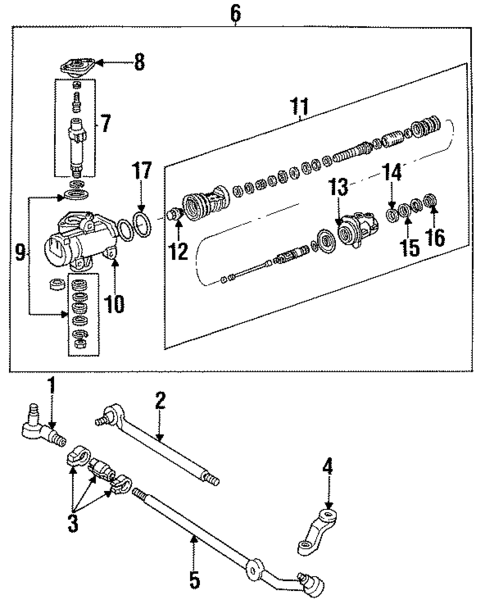 6
8
7
11
17
14
13
9
12
15
16
10
1
2
4
3
5