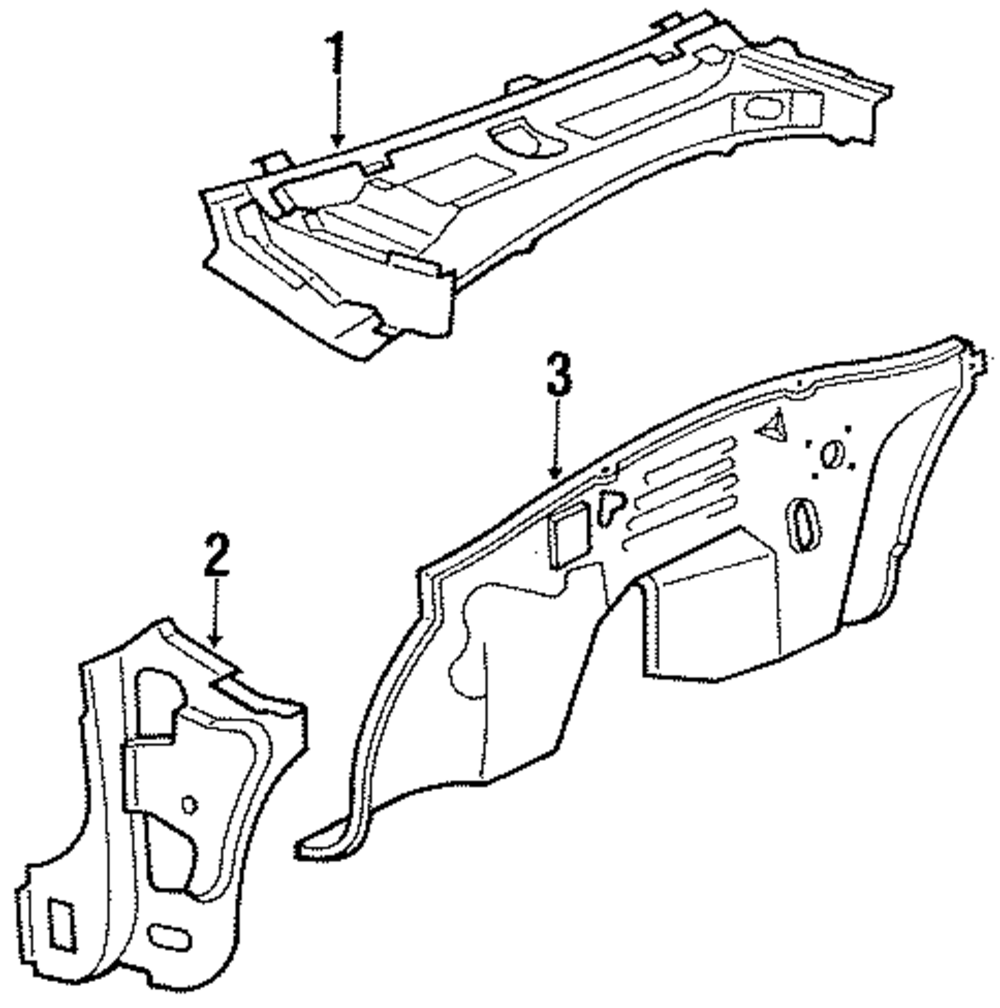 1
3
2