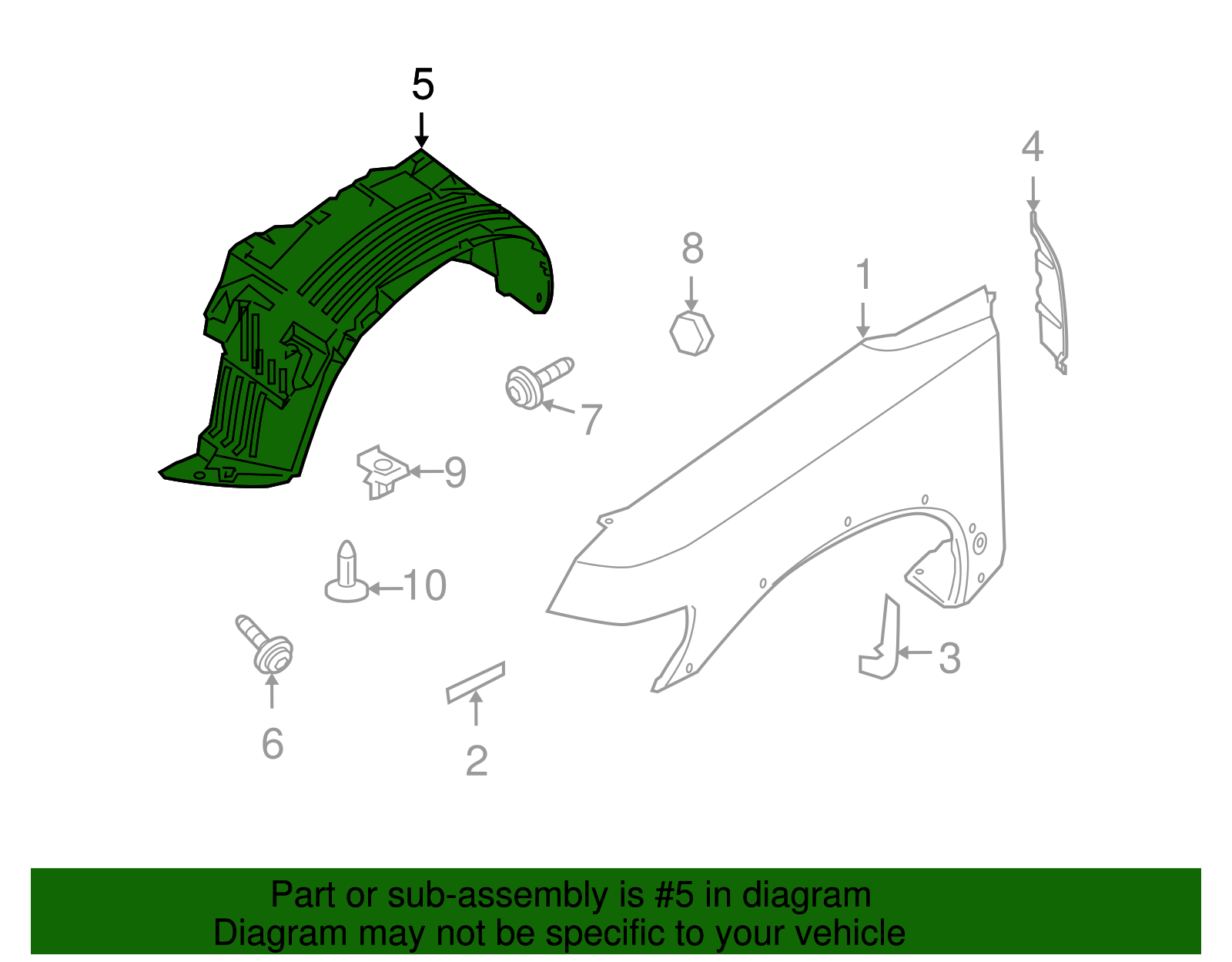 5
4
8
1
7
9
10
3
6
2

Part or sub-assembly is #5 in diagram
Diagram may not be specific to your vehicle