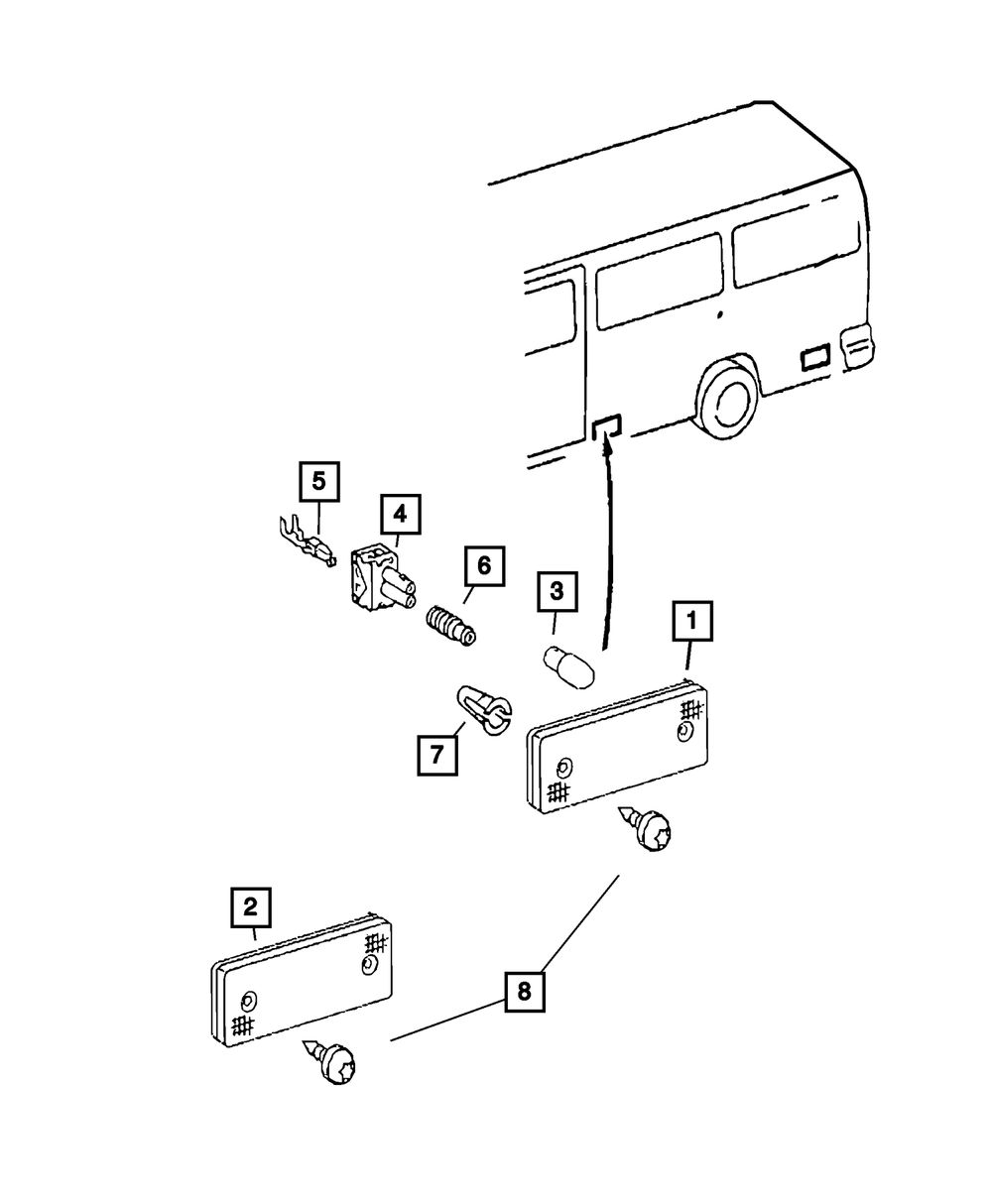 5
4
6
3
1
7
2
8