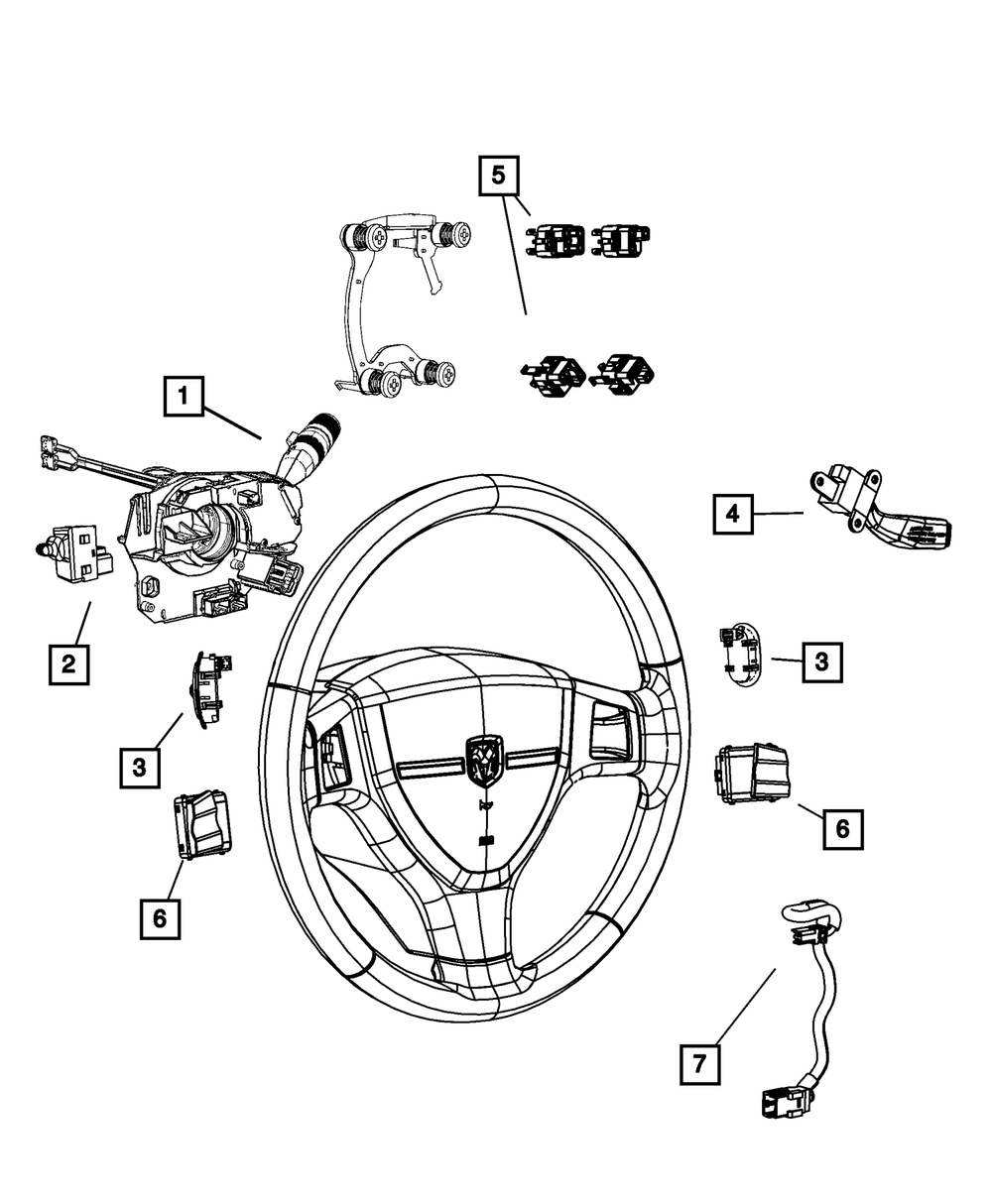 5
1
4
2
3
3
6
6
7