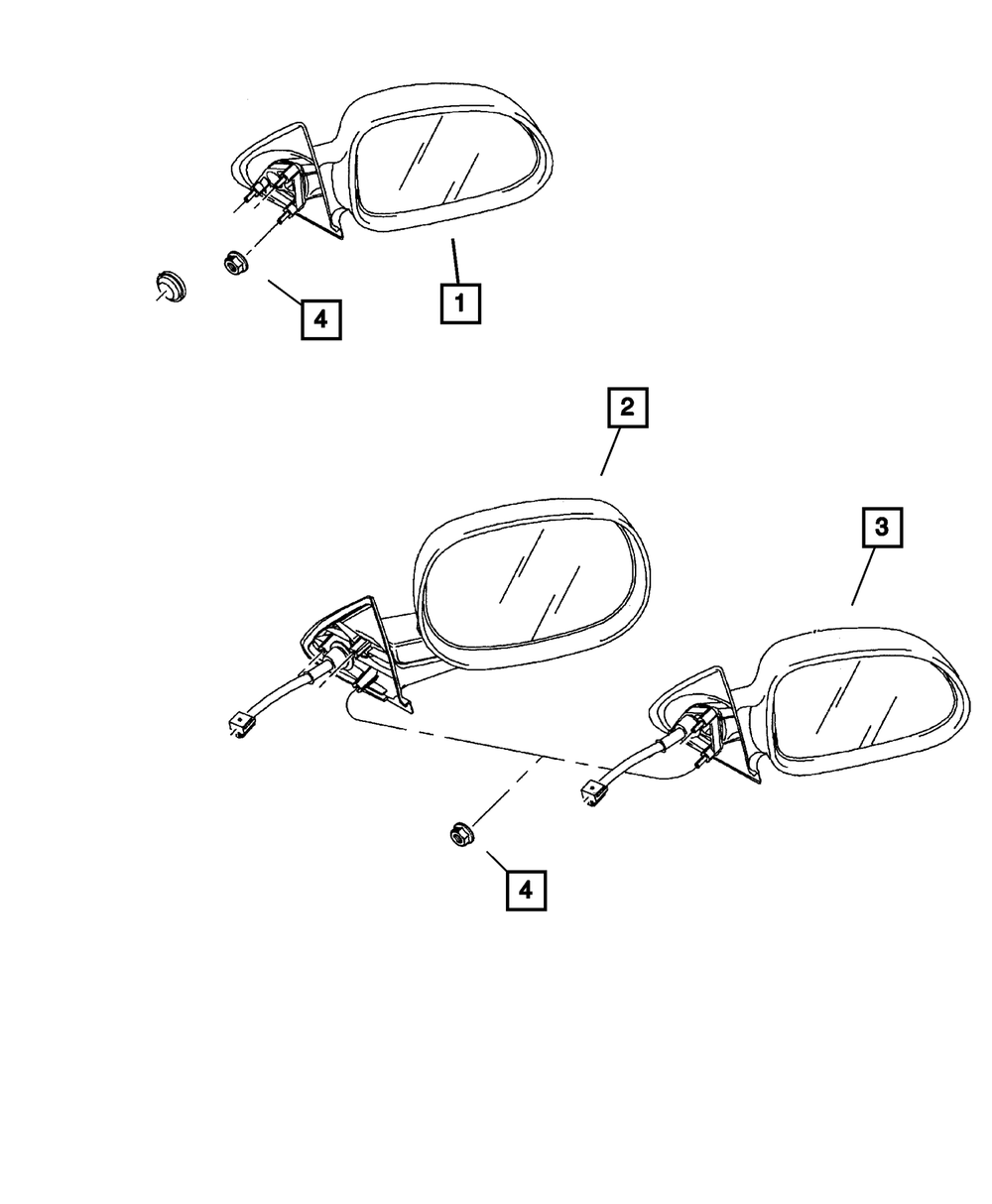 4

1

2

3

4