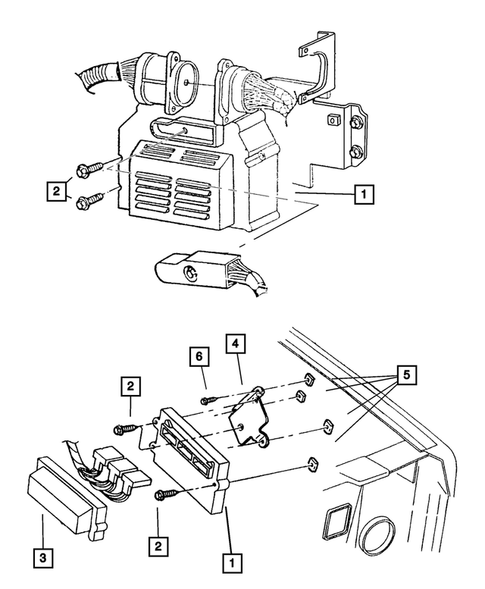 2
1
6
4
5
2
3
2
1