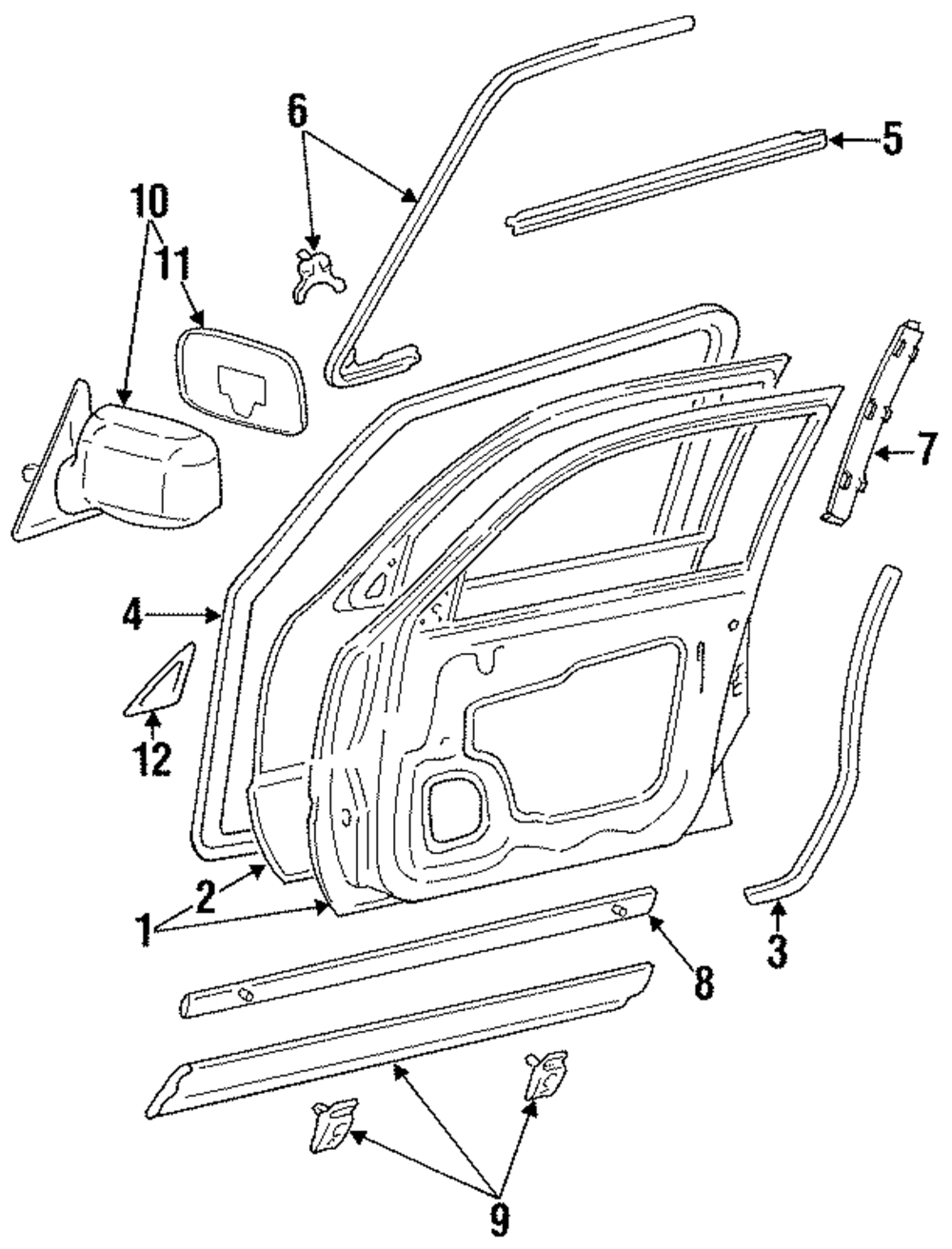 6
5
10
11
7
4
12
2
1
3
8
9