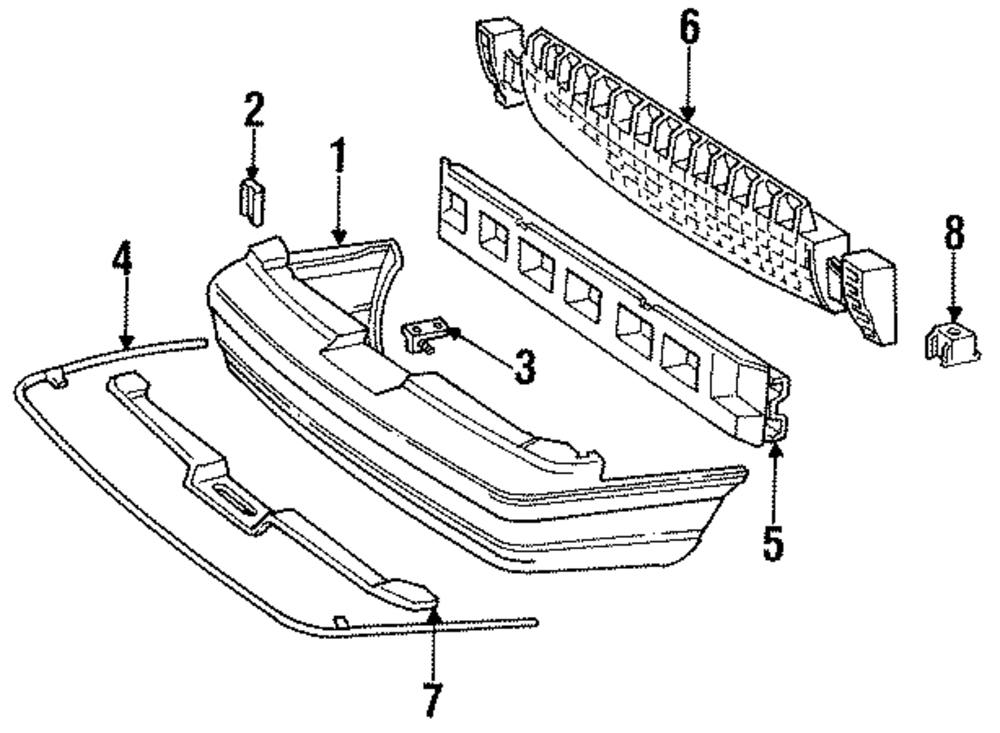 6
2
1
8
4
3
5
7