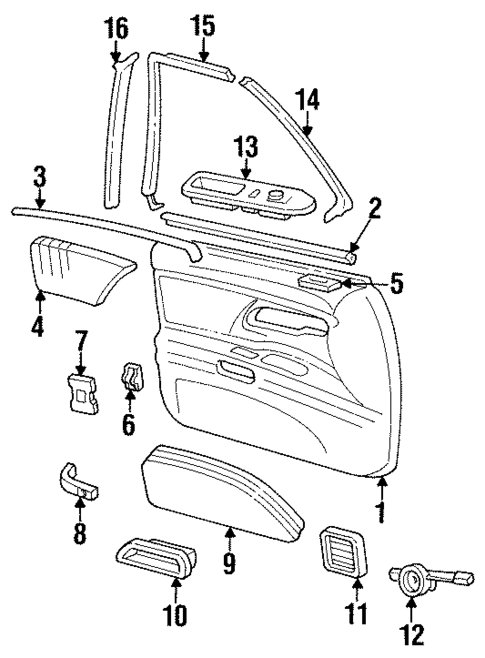 16
15
14
13
3
2
5
4
7
6
1
8
9
10
11
12