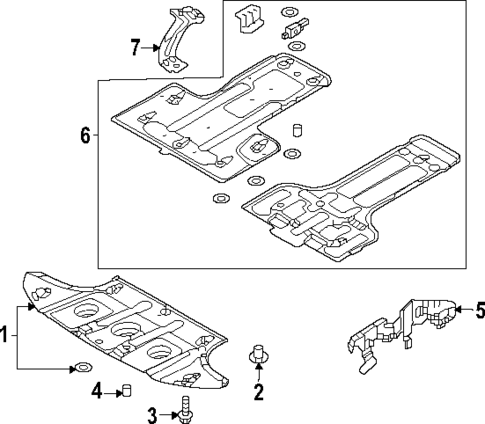 7
6
1
5
4
2
3