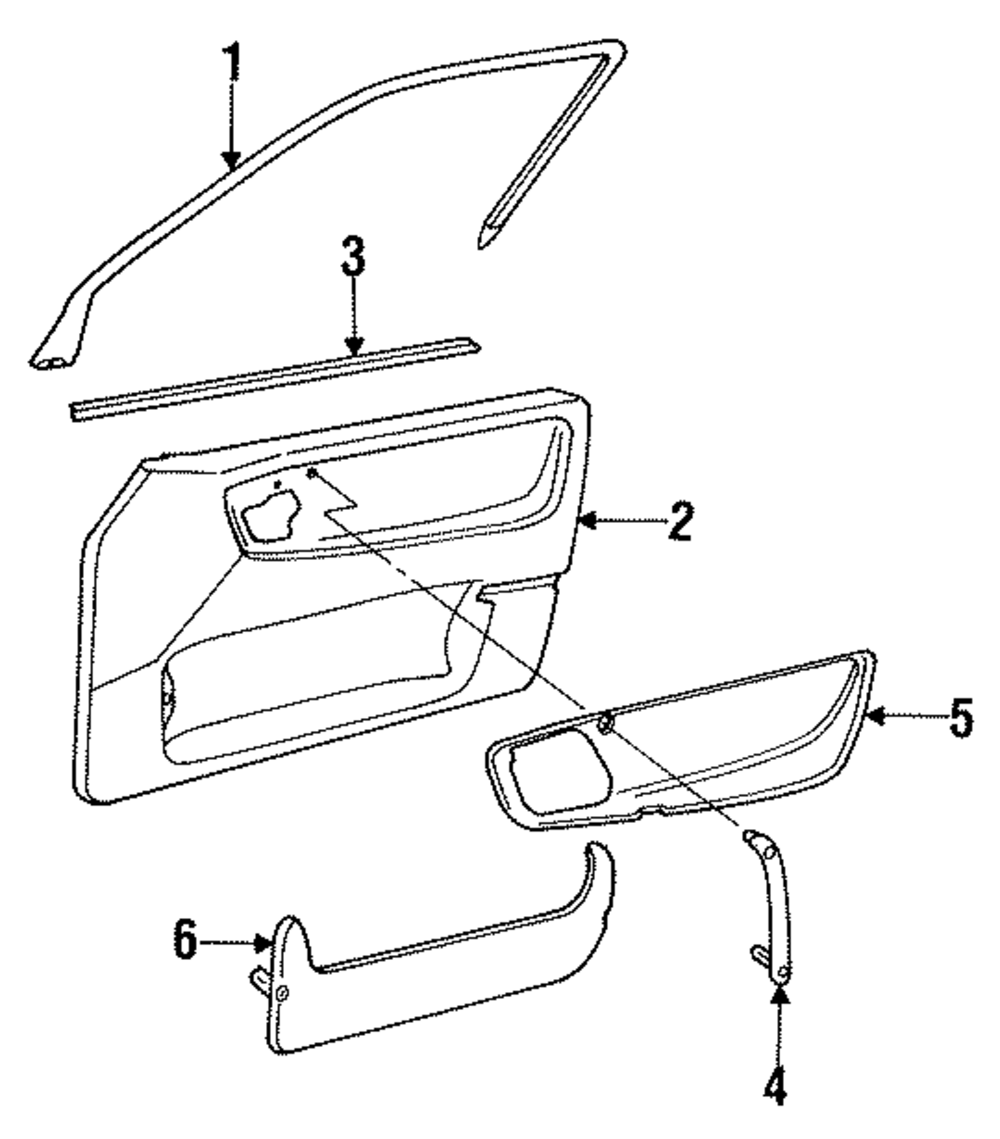 1
3
2
5
6
4