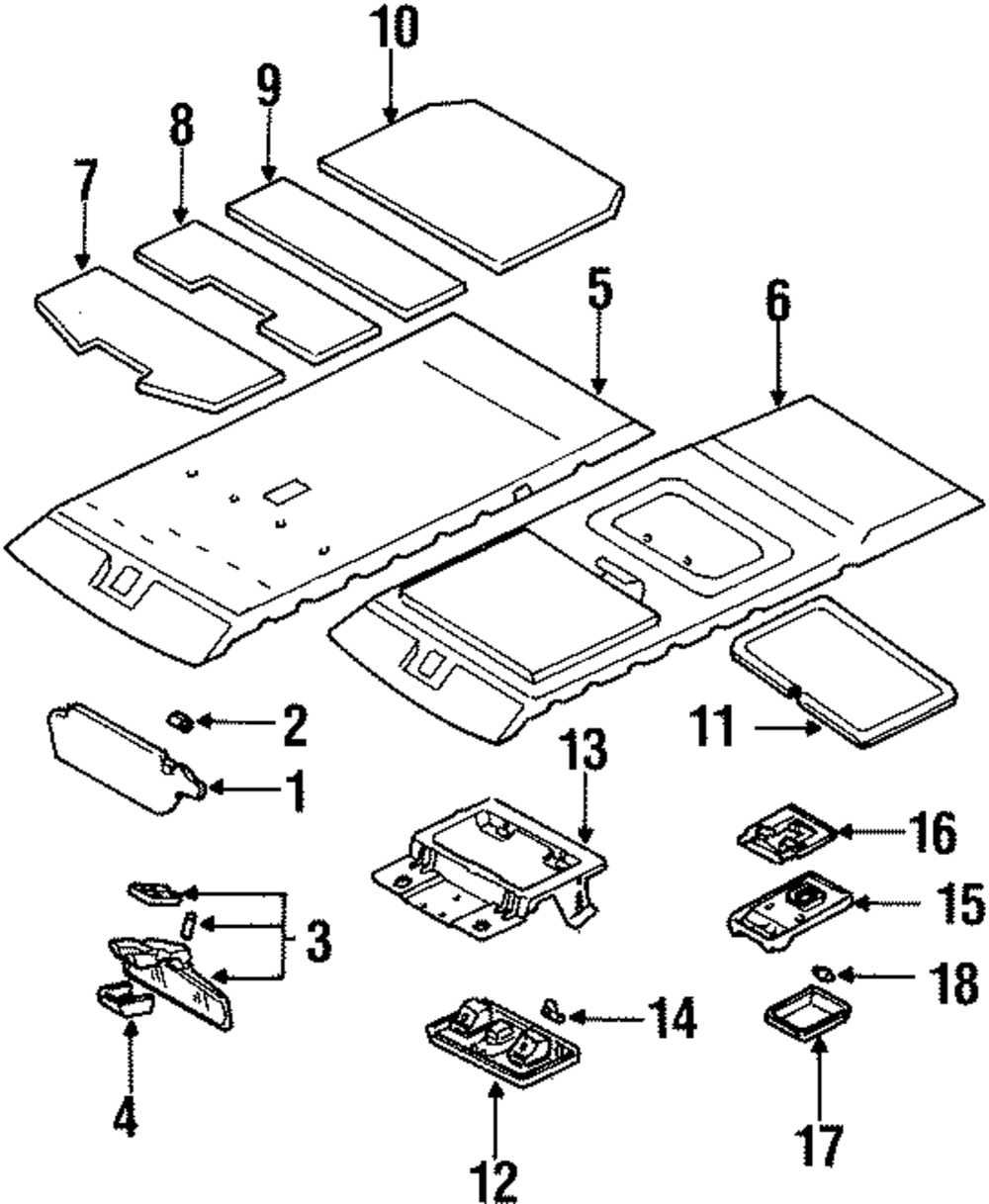 10
9
8
7
5
6
2
1
11
13
16
15
3
18
14
4
12
17