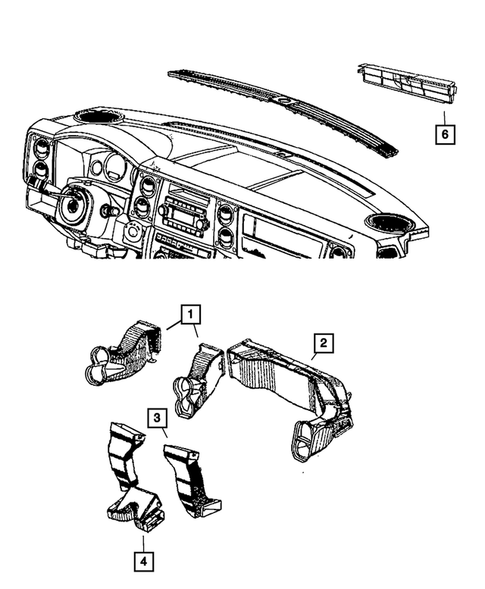 6

1

2

3

4