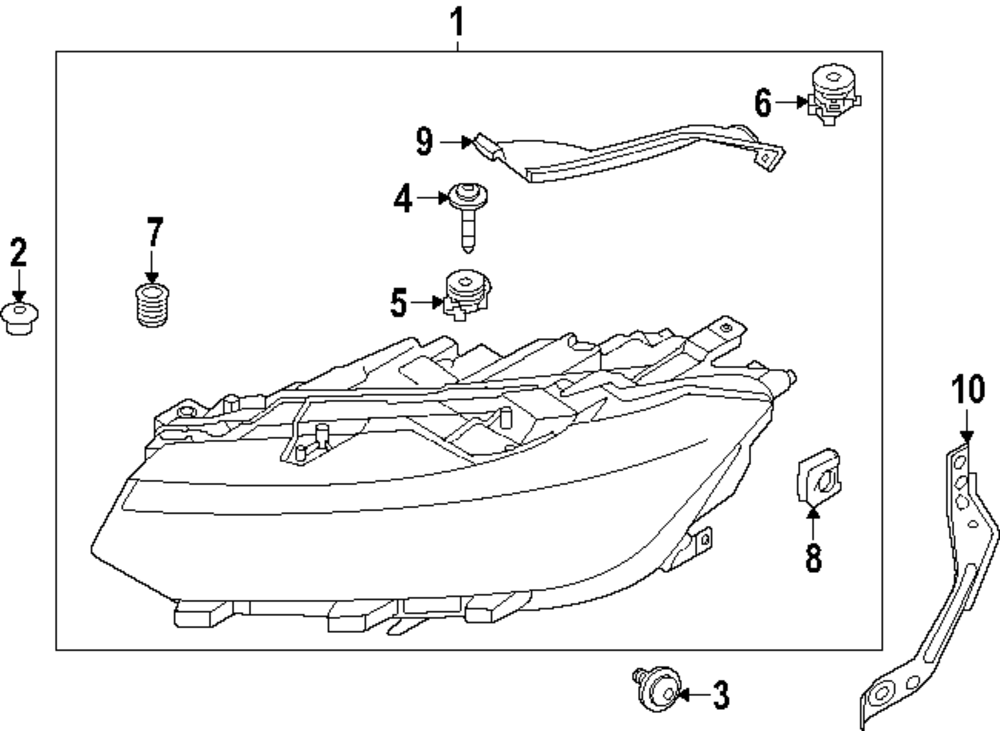 1
6
9
4
2
7
5
10
8
3