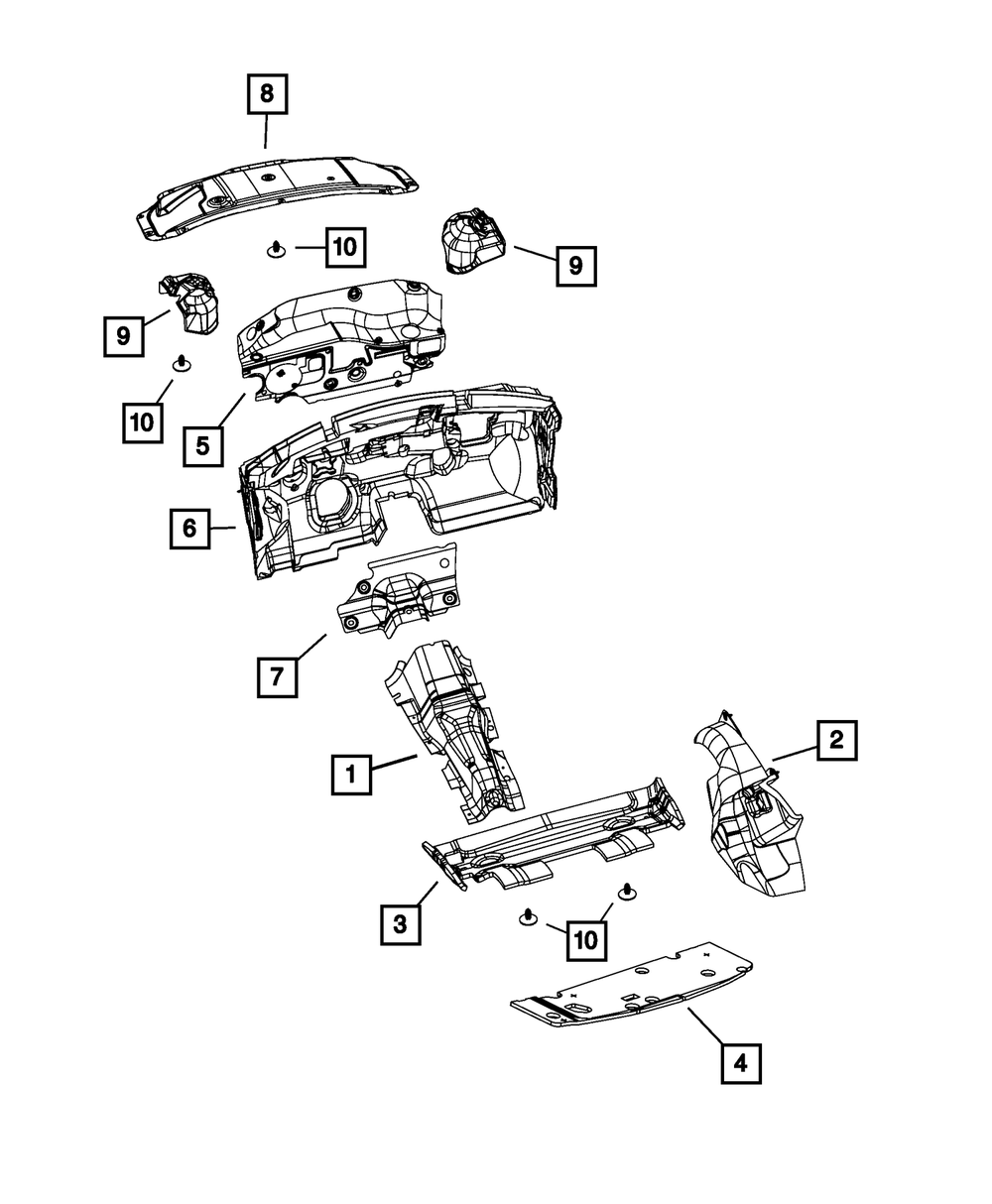 8
10
9
9
10
5
6
7
1
2
3
10
4