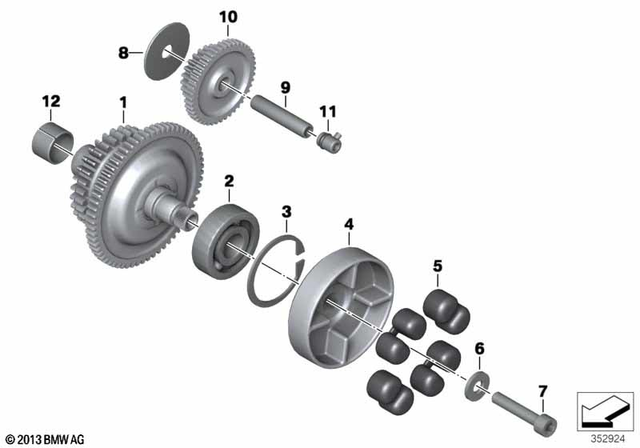 10
8
9
11
12
1
2
3
4
5
6
7
© 2013 BMW AG
352924