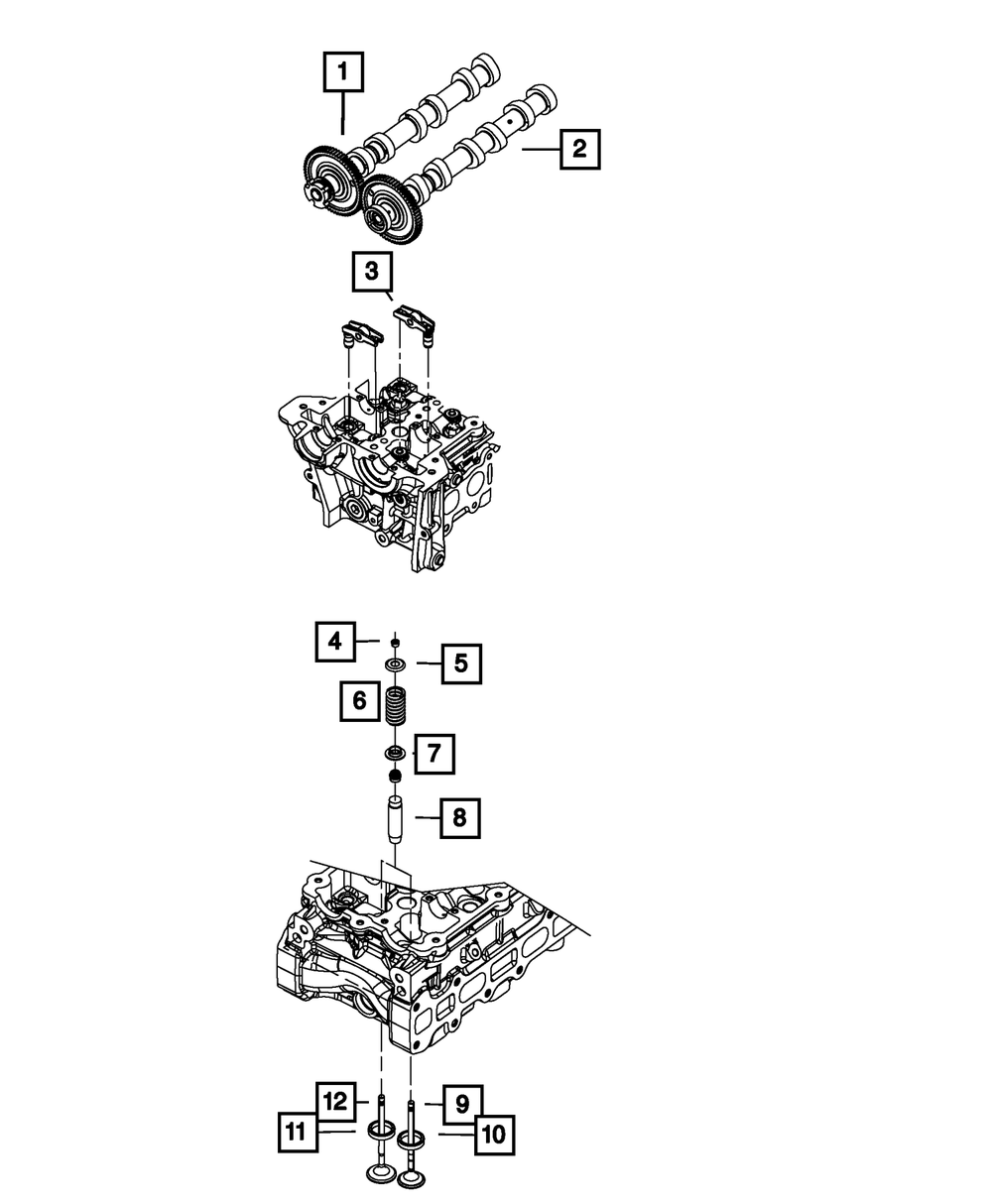 1
2
3
4
5
6
7
8
12
9
11
10