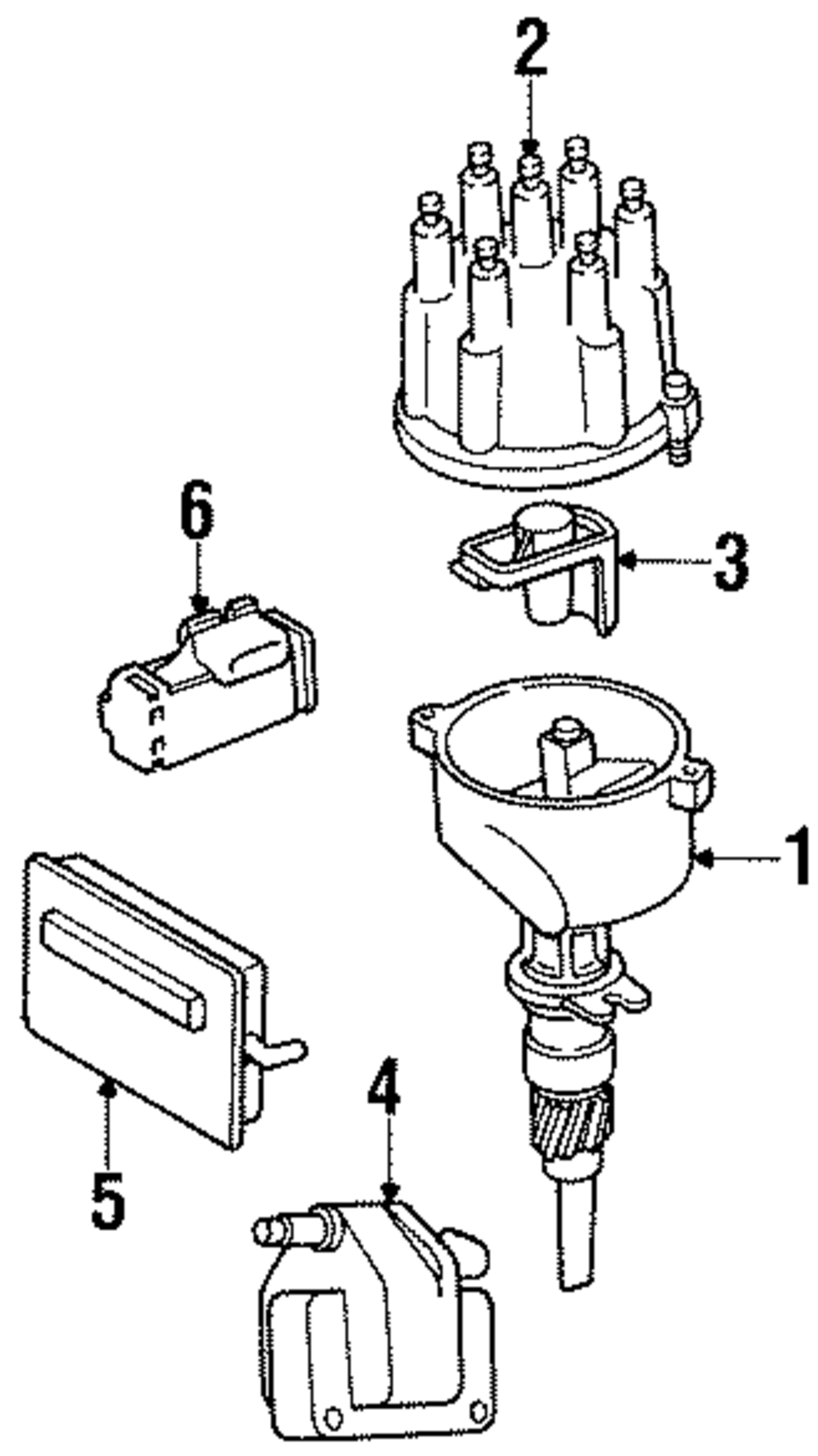 2
6
3
1
5
4