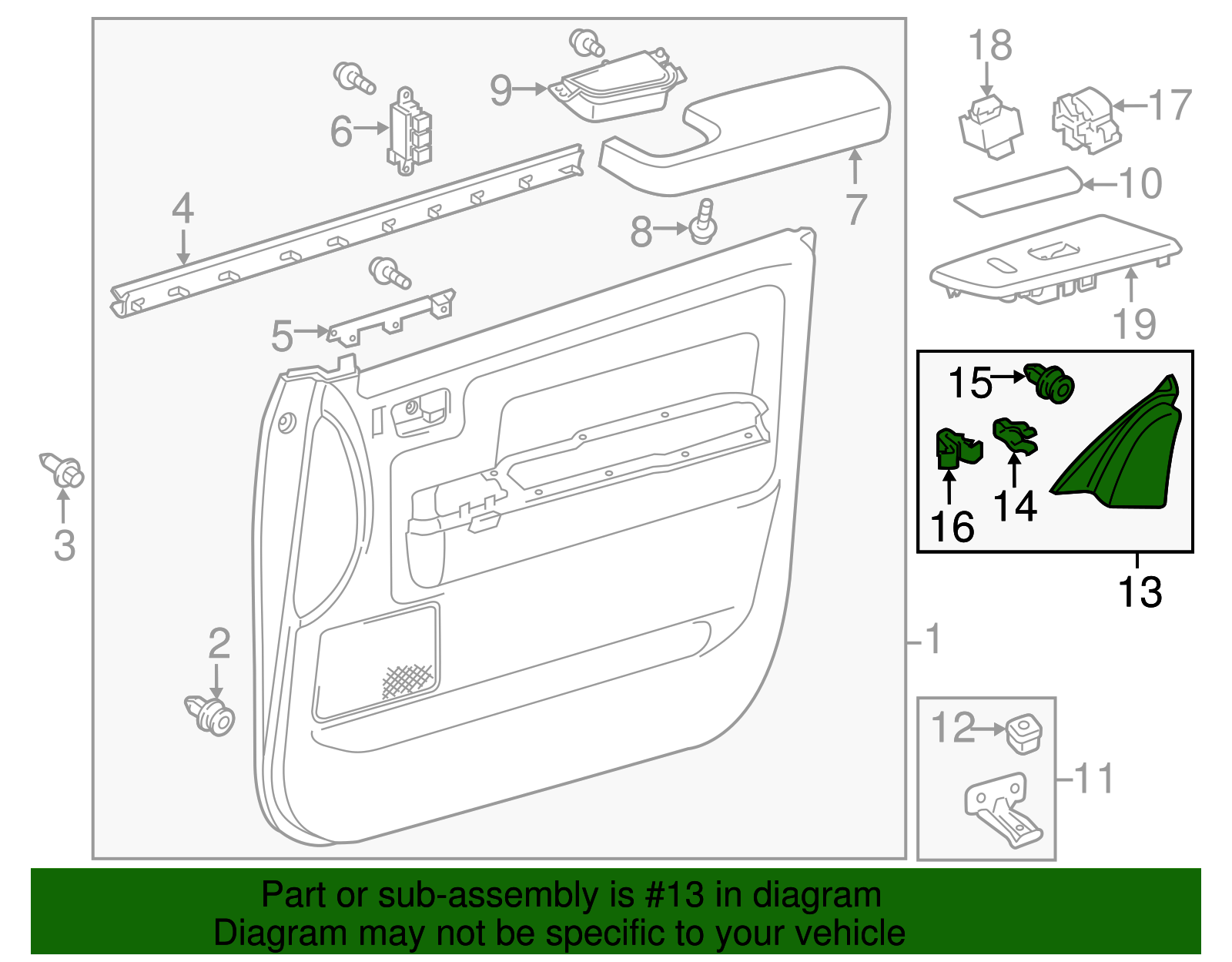 18
17
9
6
10
7
4
8
19
5
15
16
14
13
3
2
1
12
11

Part or sub-assembly is #13 in diagram
Diagram may not be specific to your vehicle