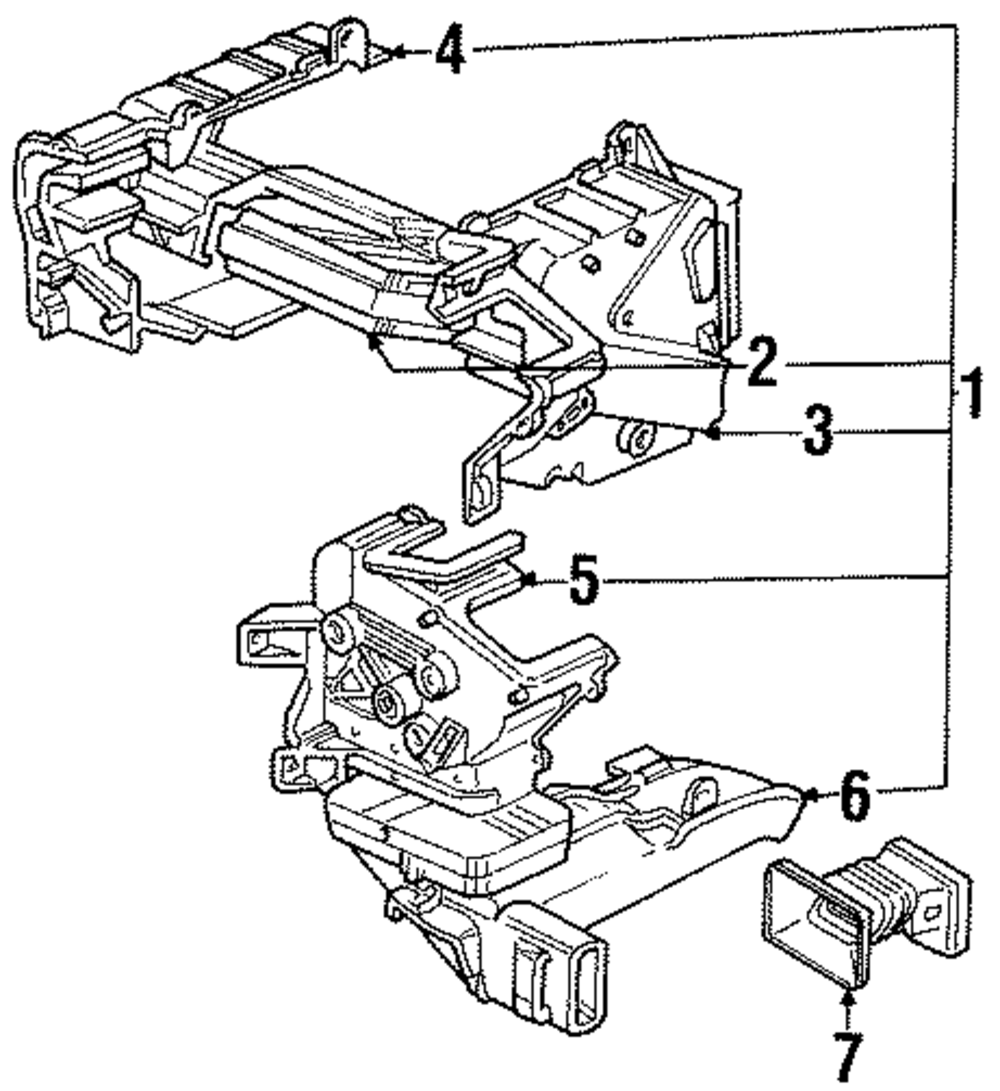 4
2
1
3
5
6
7