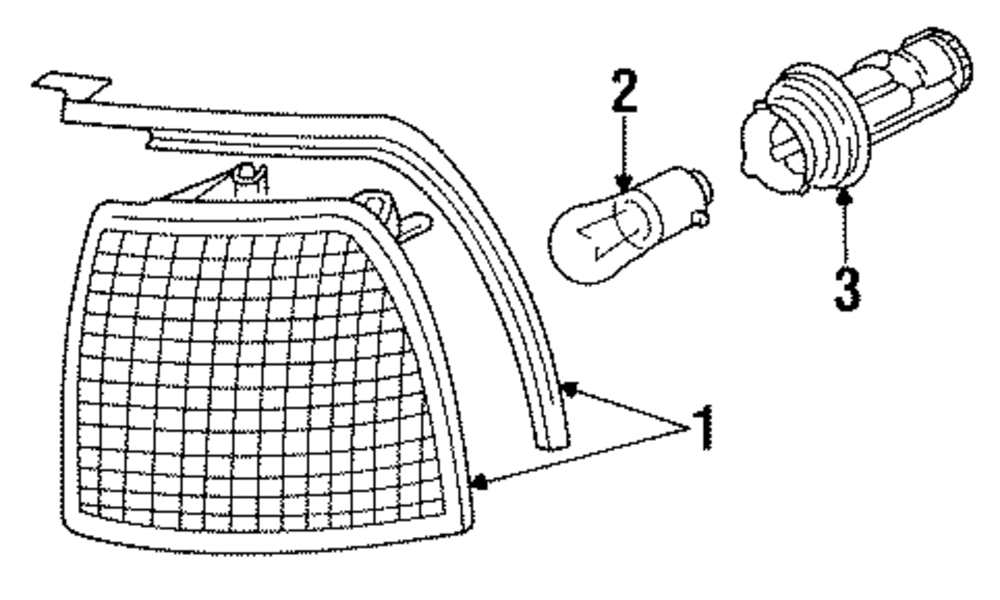 2
3
1