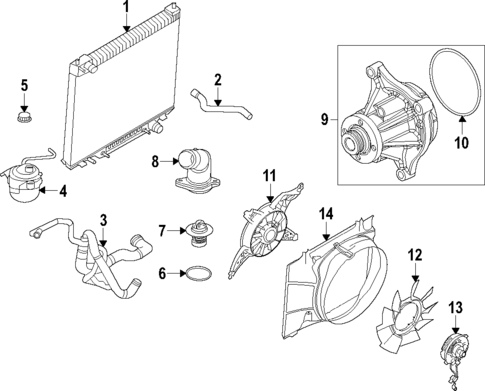 1
5
2
9
10
8
4
11
3
7
14
6
12
13