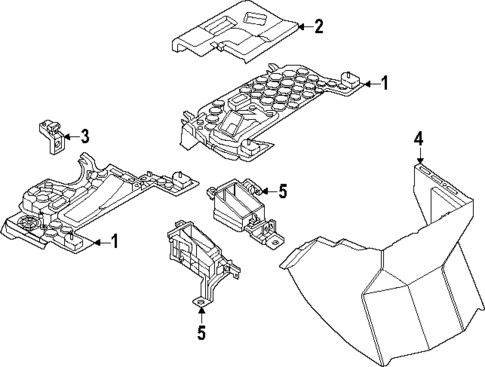 2
1
3
4
5
1
5