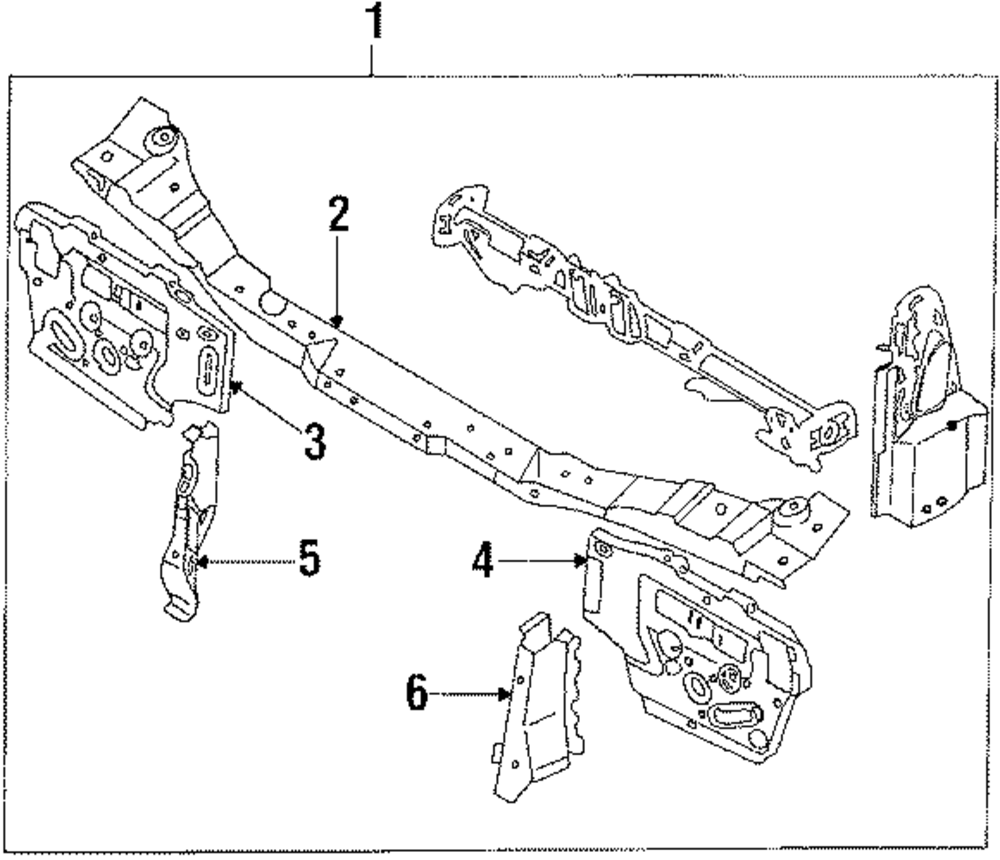 1
2
3
5
4
6