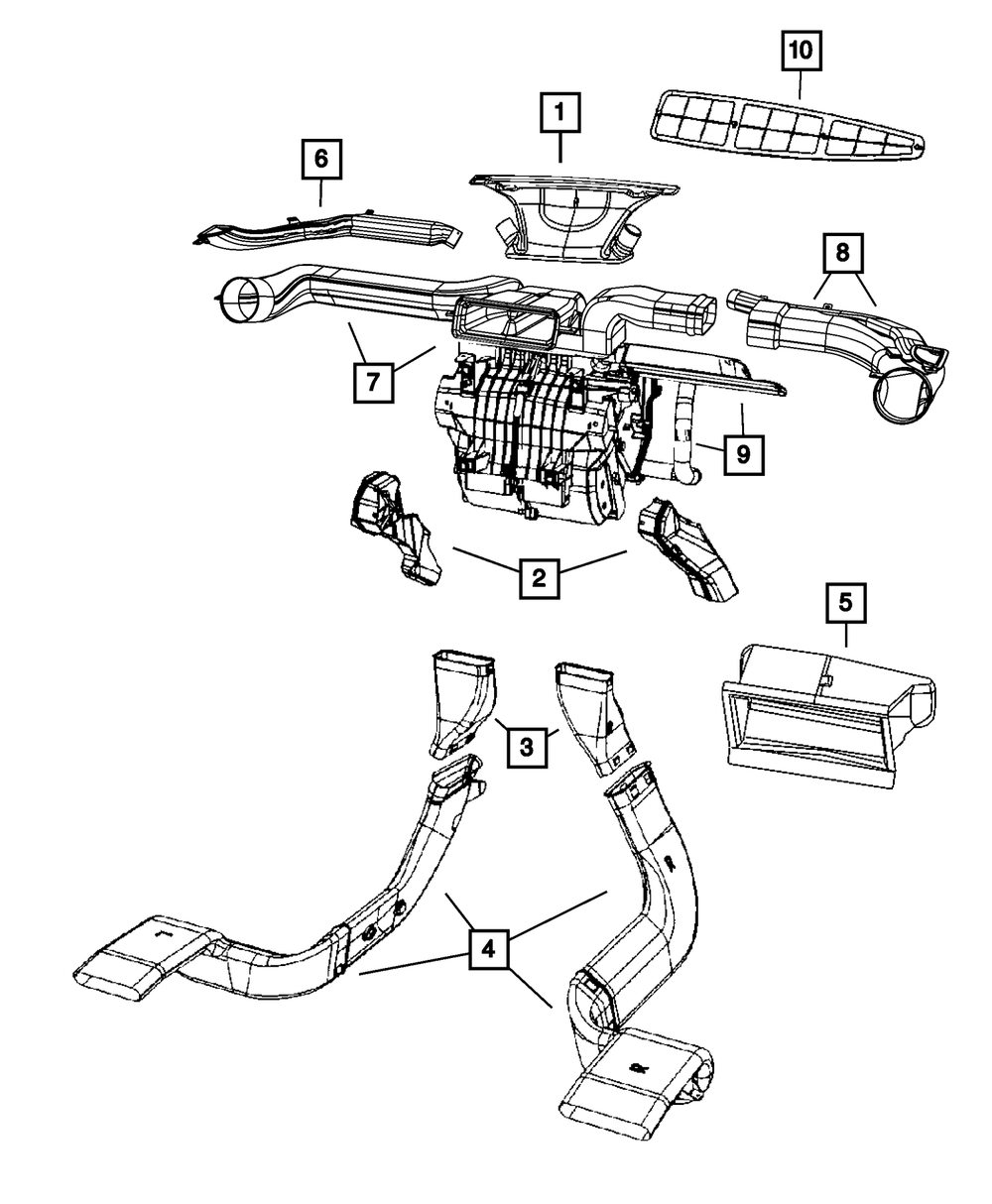 10
1
6
8
7
9
2
5
3
4