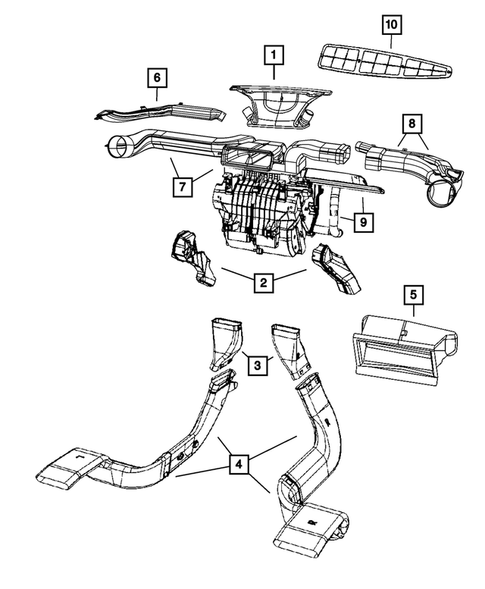 10
1
6
8
7
9
2
5
3
4