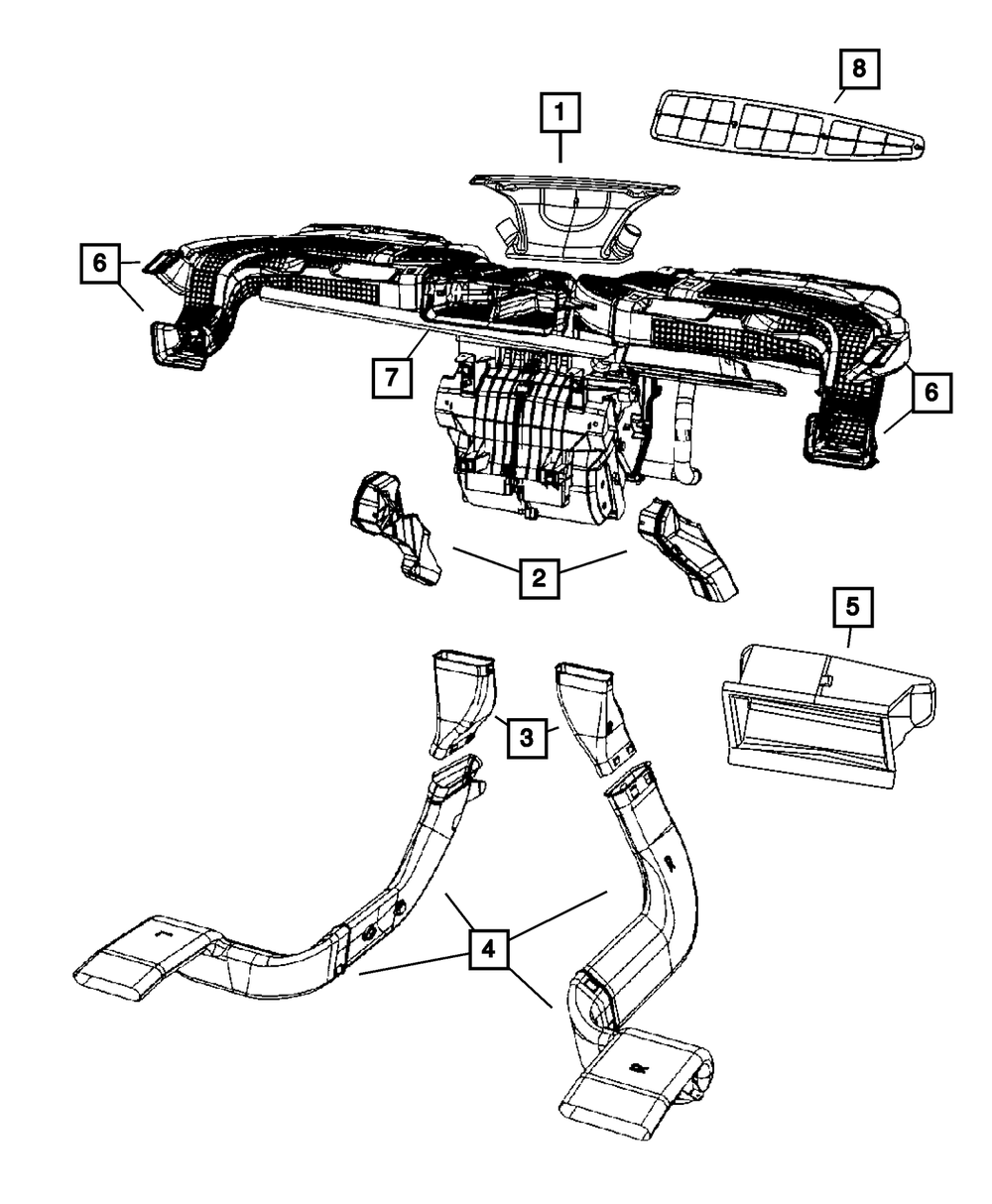 8
1
6
7
6
2
5
3
4