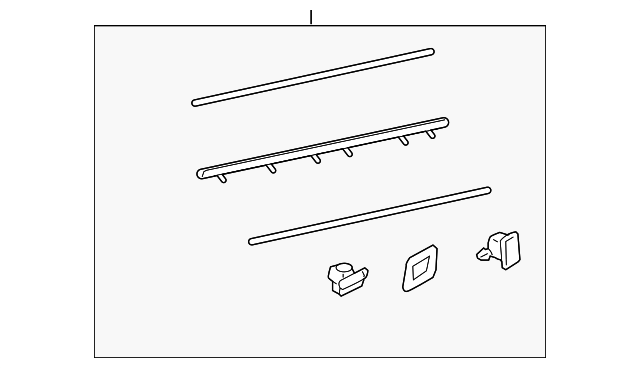 1