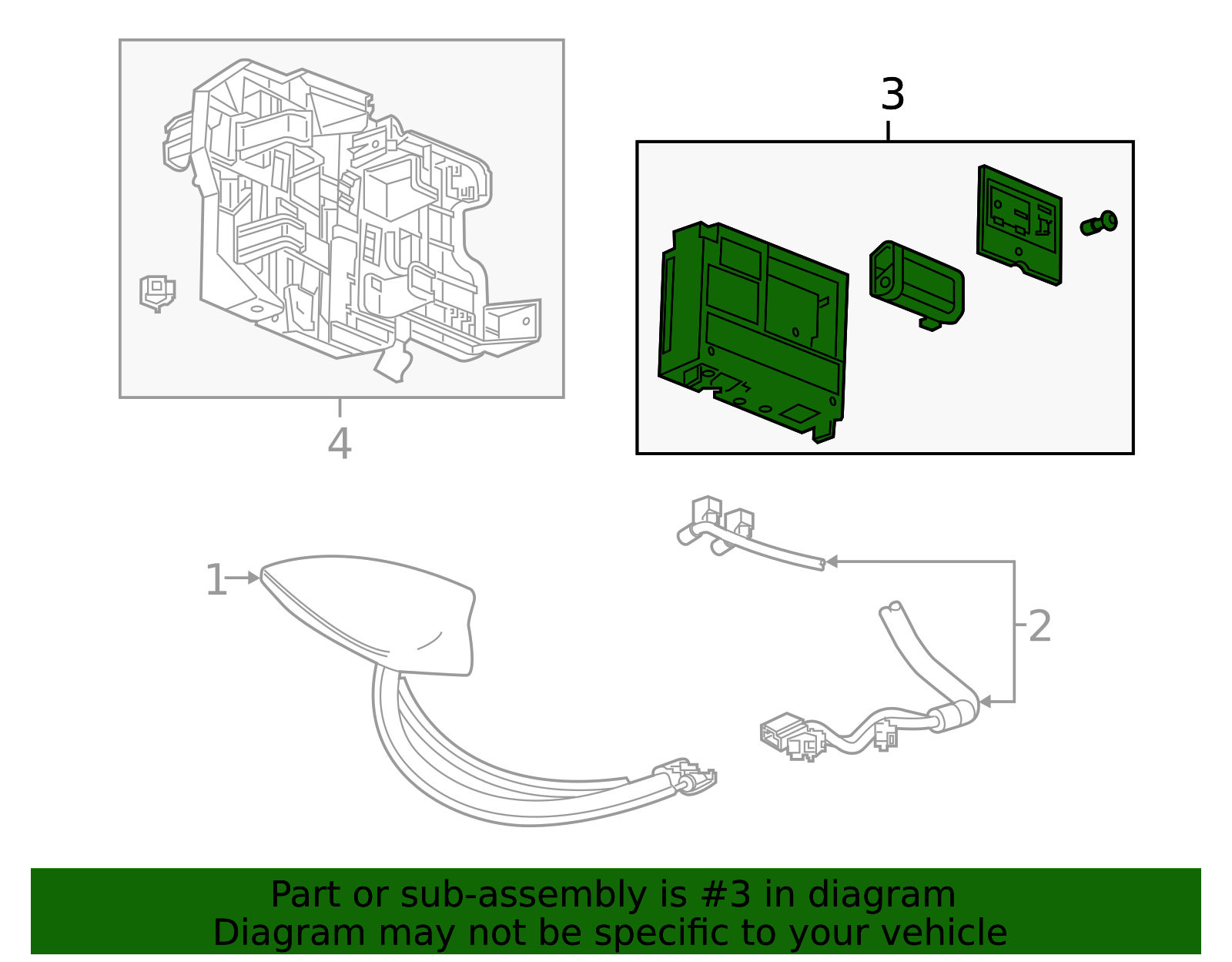 3

4

1

2

Part or sub-assembly is #3 in diagram
Diagram may not be specific to your vehicle