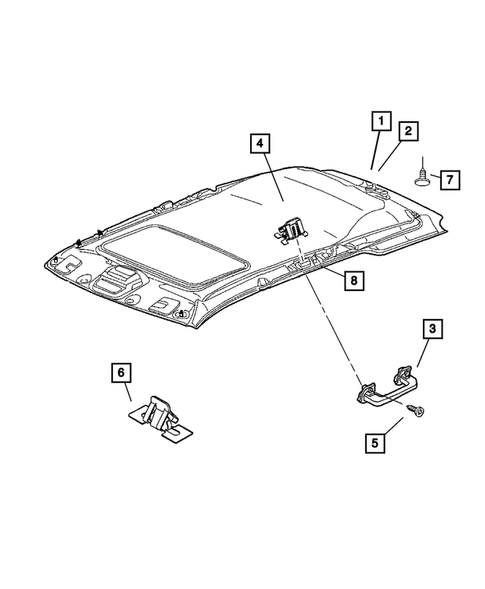 1
2
4
7
8
3
6
5