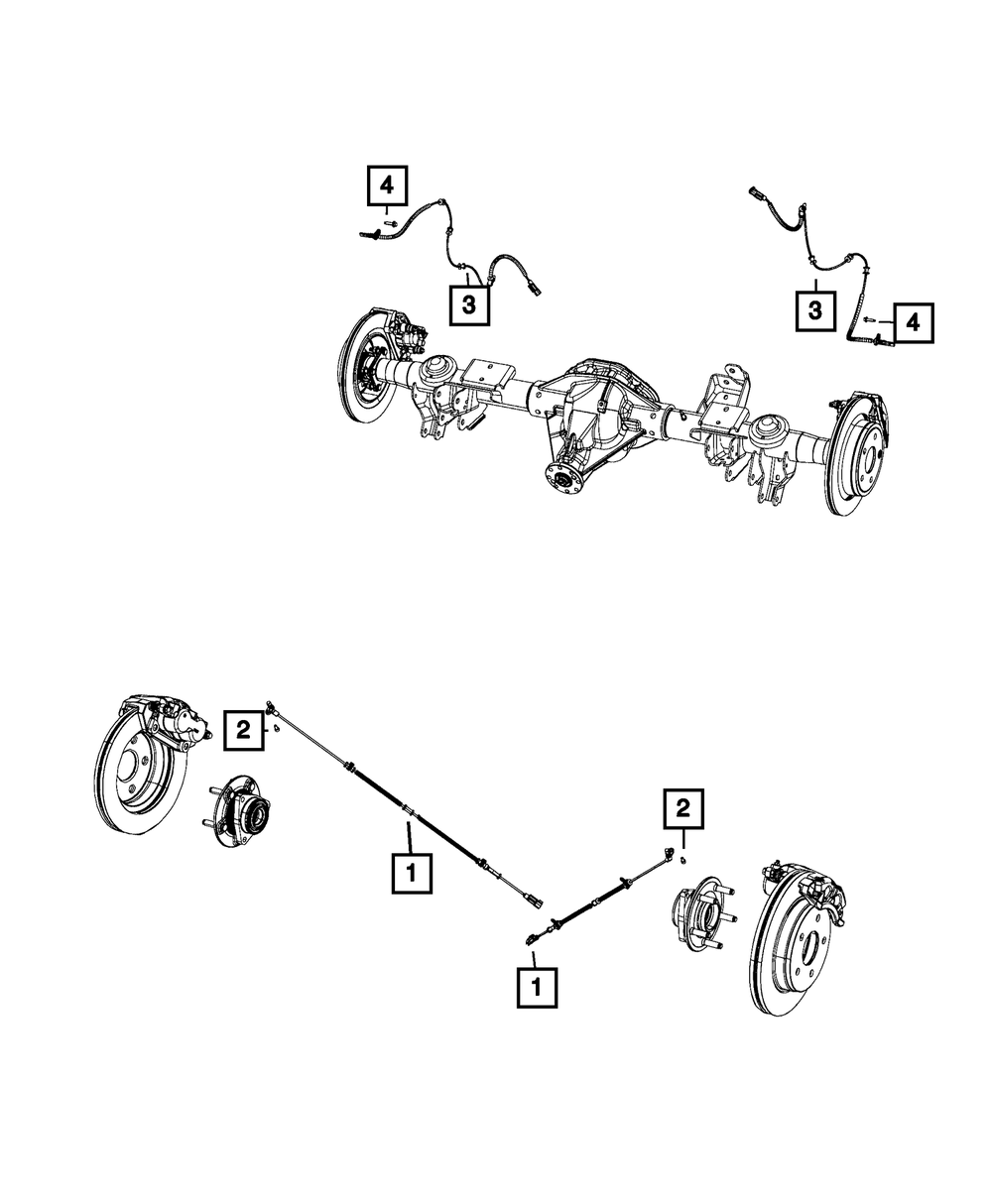 4
3
3
4
2
1
2
1