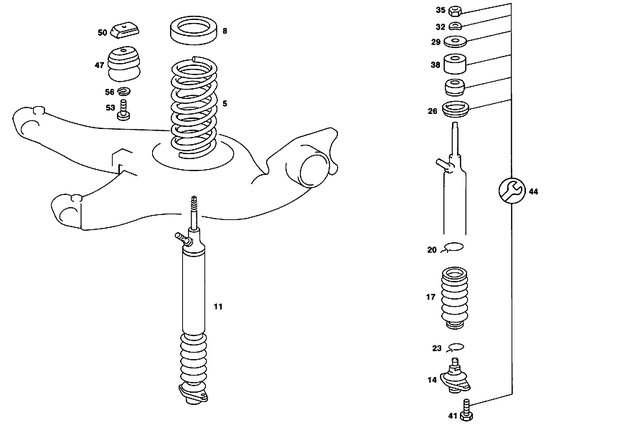 50
8
47
56
53
5
11
35
32
29
38
26
44
20
17
23
14
41