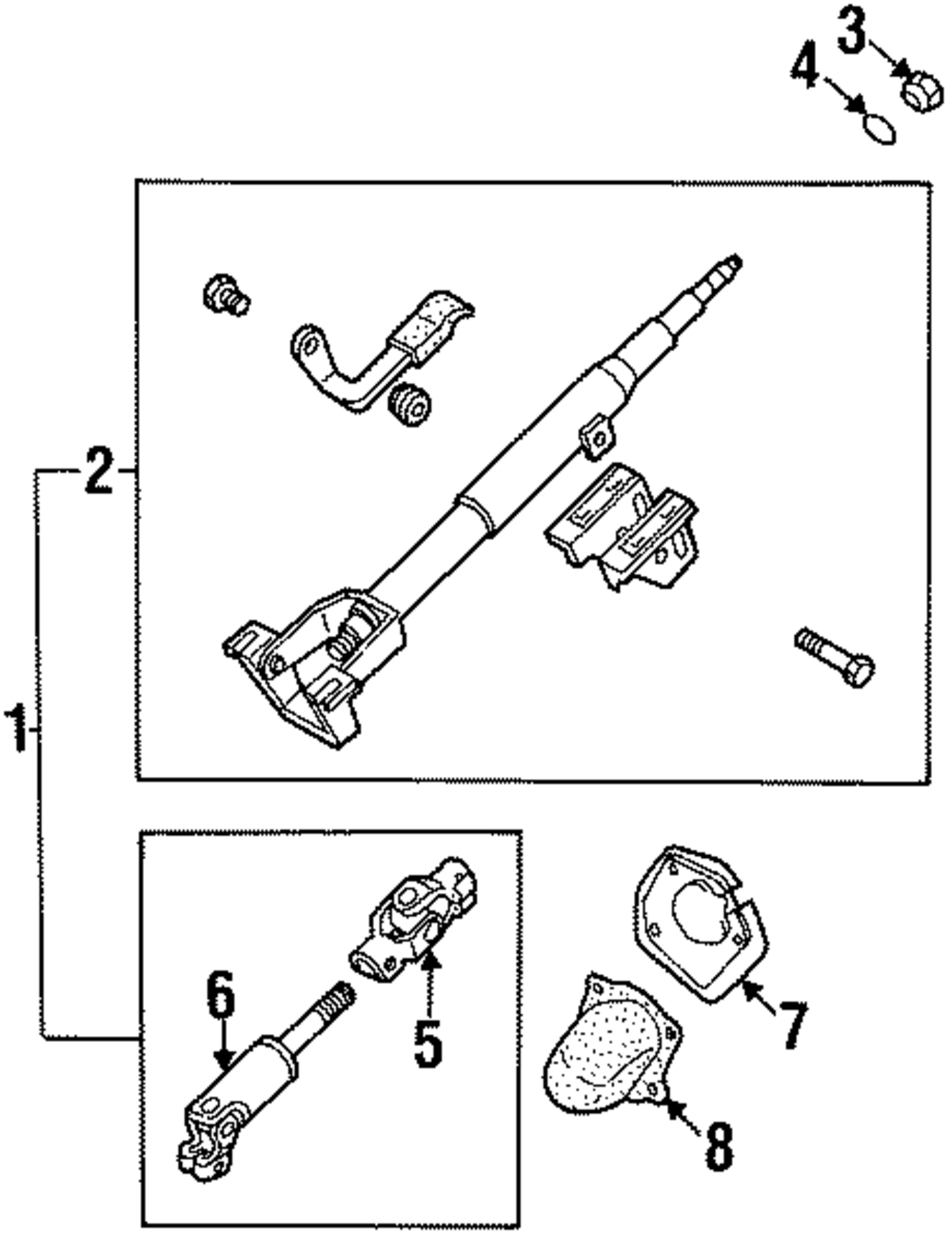 3
4
2
1
6
5
7
8