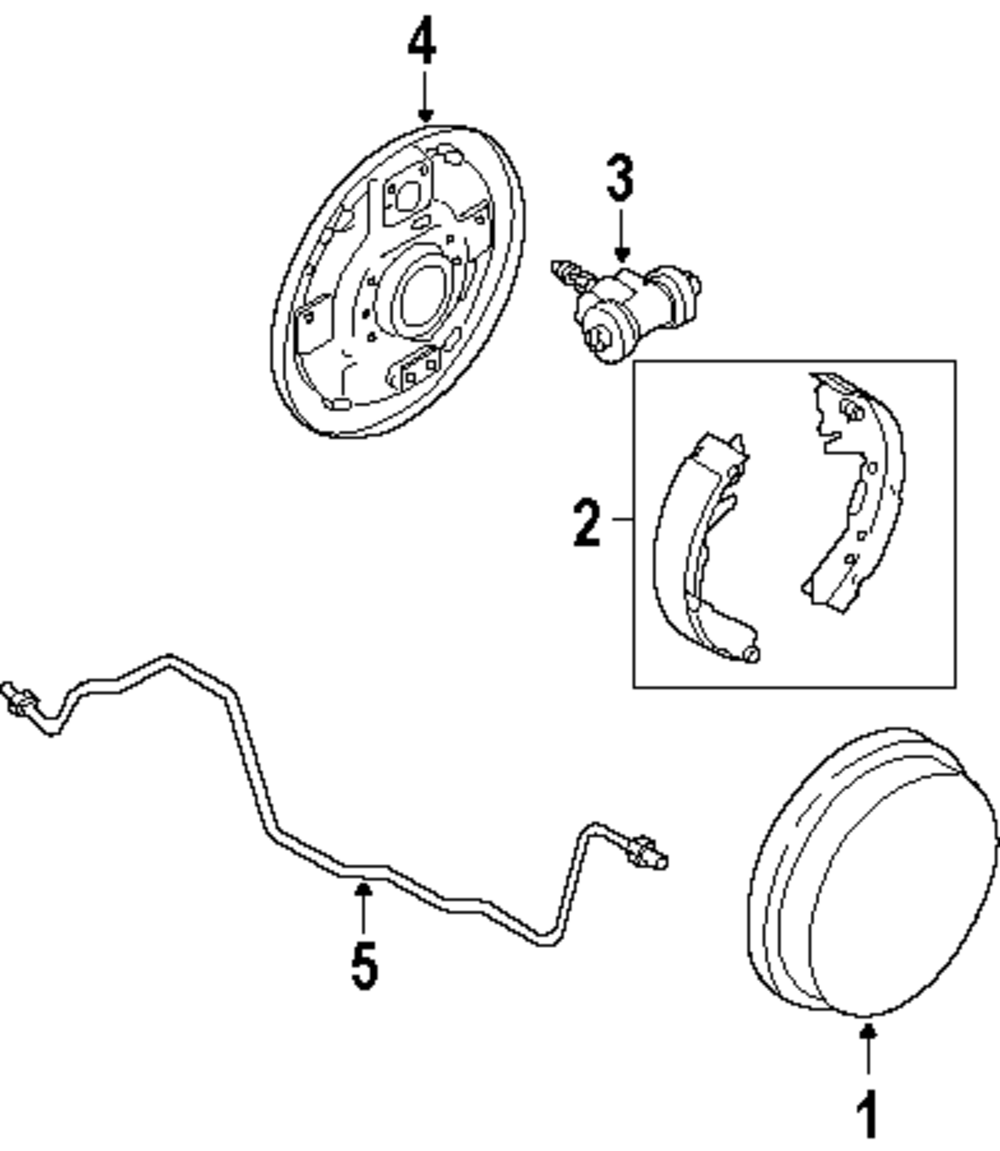 4

3

2

5

1