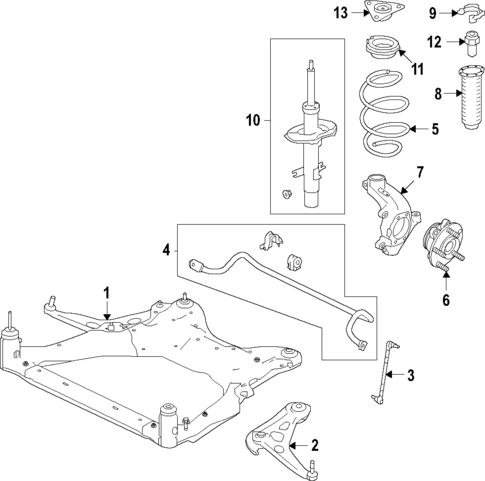 13
9
12
11
8
10
5
7
4
6
1
3
2