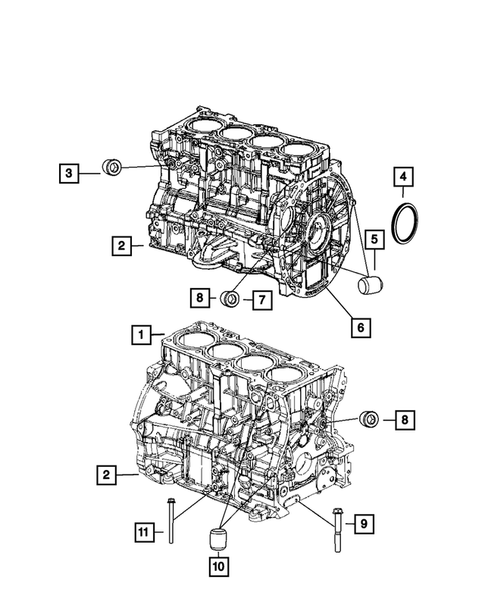 3

4

2

5

8

7

6

1

8

2

11

9

10