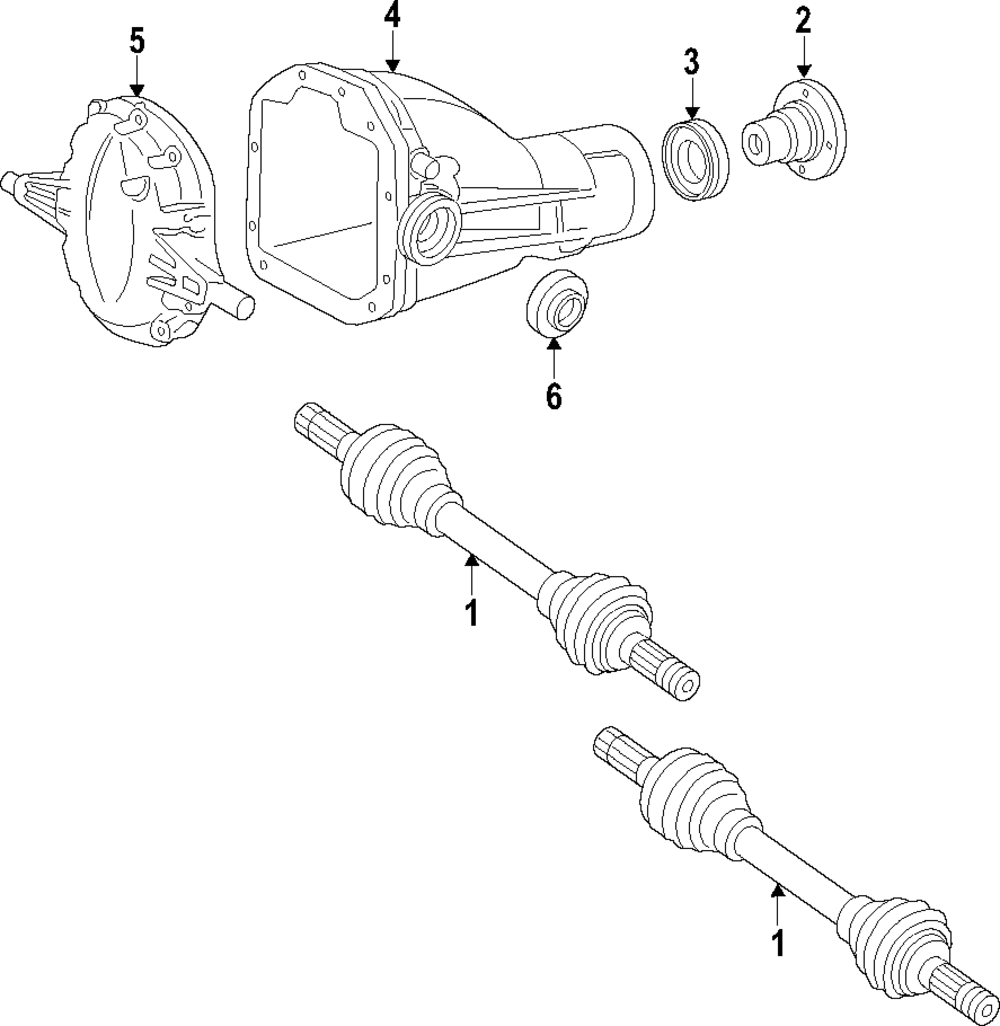 5
4
3
2
6
1
1